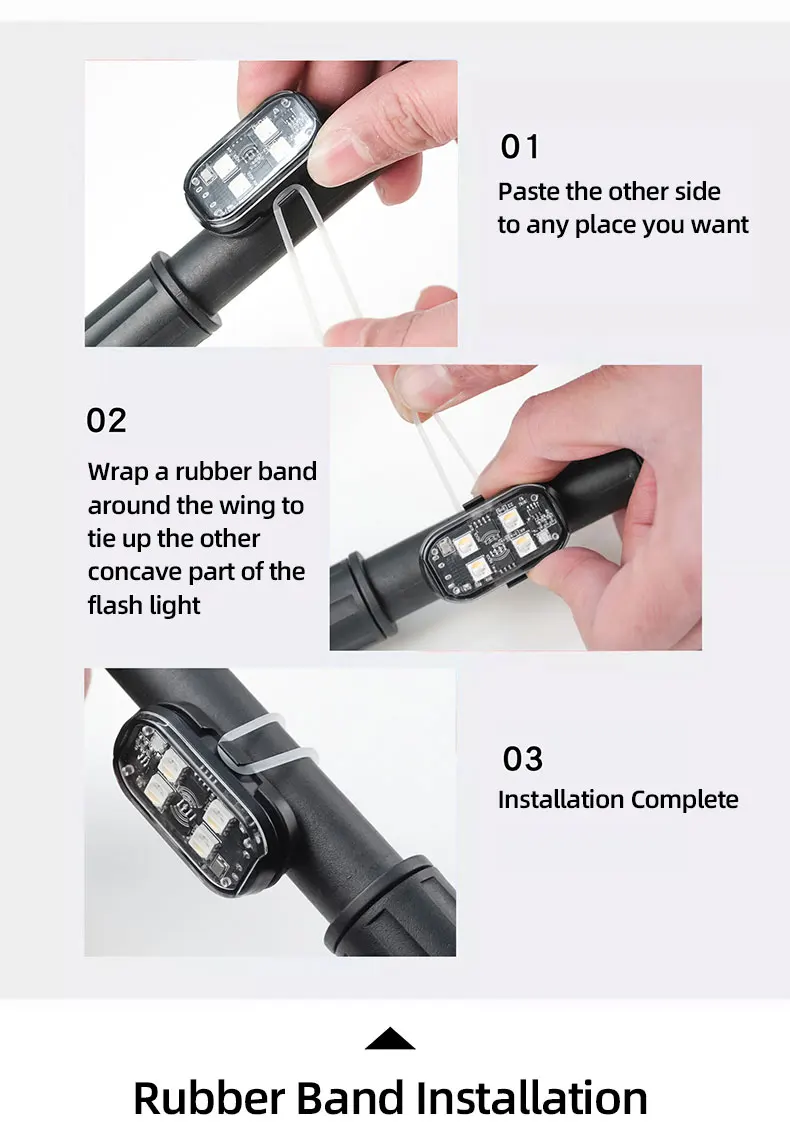 01
Paste the other side to any place you want

02
Wrap a rubber band around the wing to tie up the other concave part of the flash light

03
Installation Complete

Rubber Band Installation