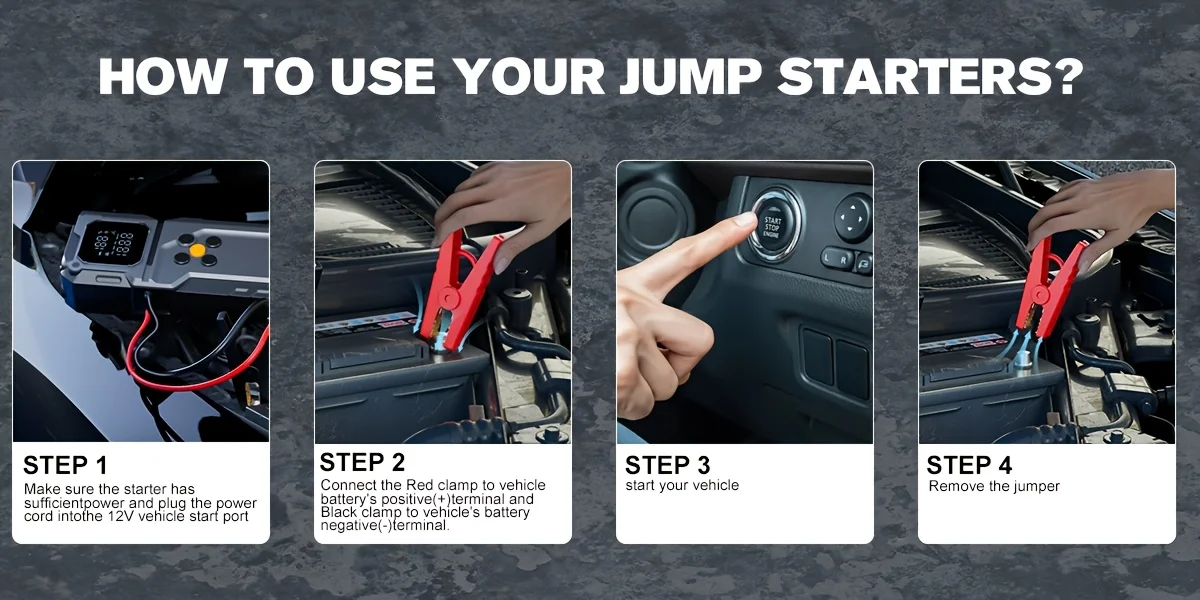 HOW TO USE YOUR JUMP STARTERS?

START STOP ENGINE

STEP 1
Make sure the starter has sufficientpower and plug the power cord intothe 12V vehicle start port

STEP 2
Connect the Red clamp to vehicle battery's positive(+)terminal and Black clamp to vehicle's battery negative(-)terminal.

STEP 3
start your vehicle

STEP 4
Remove the jumper