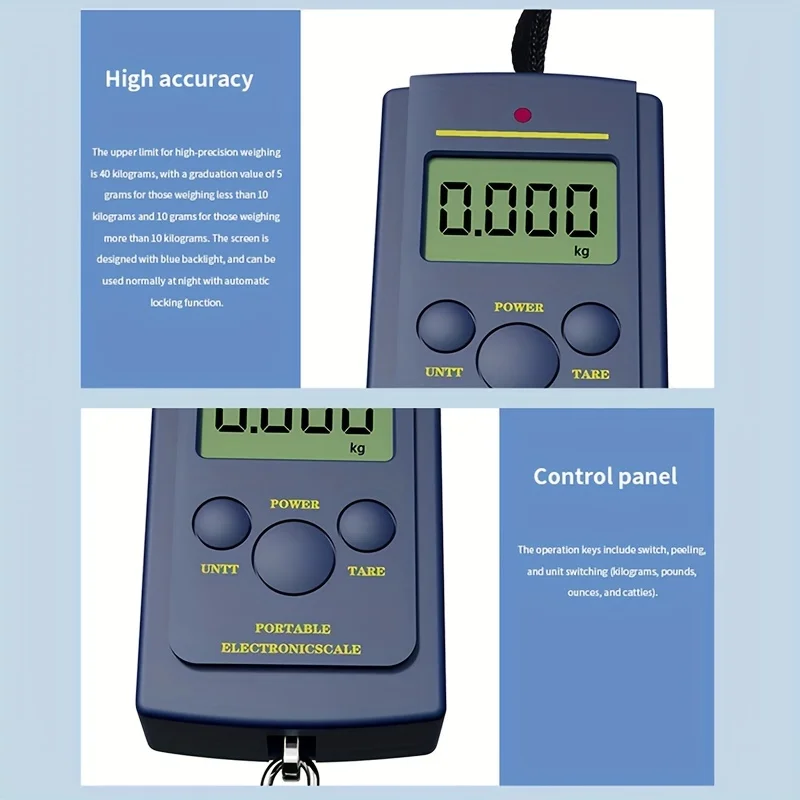 High accuracy

The upper limit for high-precision weighing is 40 kilograms, with a graduation value of 5 grams for those weighing less than 10 kilograms and 10 grams for those weighing more than 10 kilograms. The screen is designed with blue backlight, and can be used normally at night with automatic locking function.

0.000
kg

POWER
UNTT
TARE

0.000
kg

POWER
UNTT
TARE
PORTABLE
ELECTRONICSCALE

Control panel

The operation keys include switch, peeling, and unit switching (kilograms, pounds, ounces, and catties).