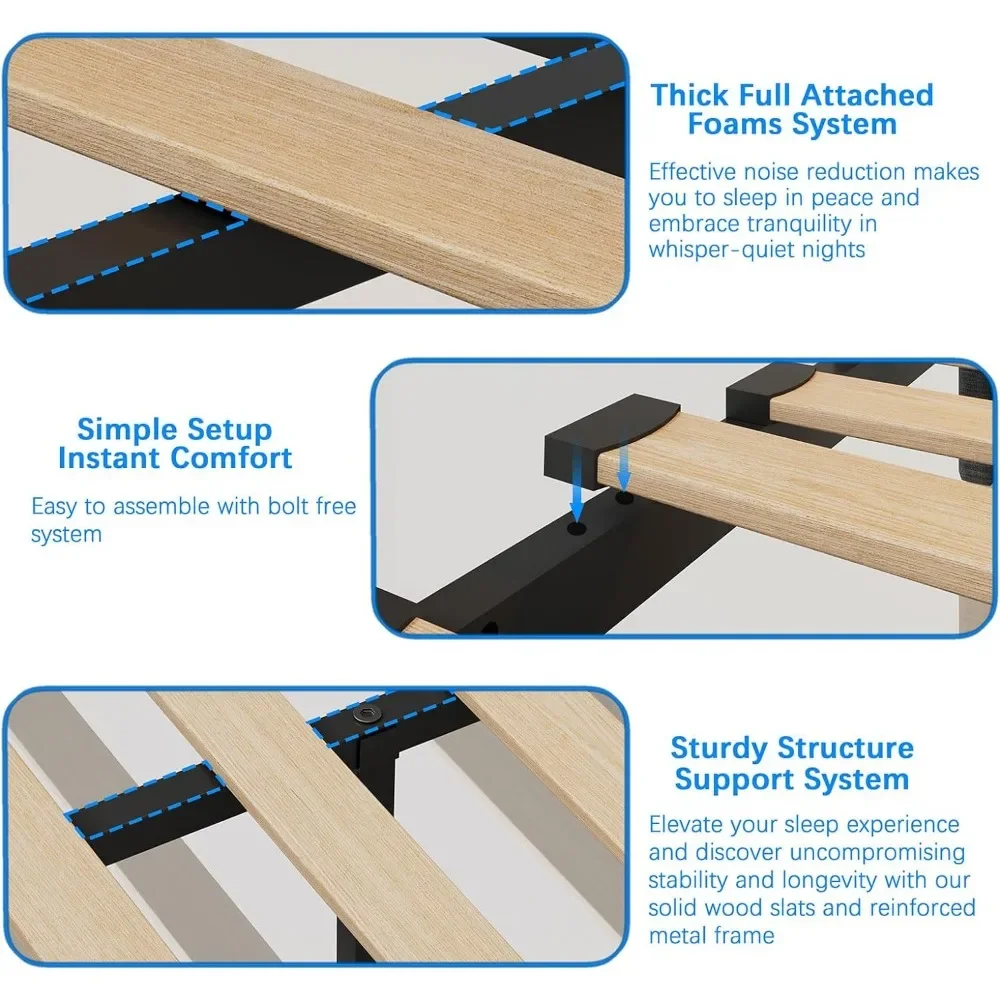 Thick Full Attached Foams System

Effective noise reduction makes you to sleep in peace and embrace tranquility in whisper-quiet nights

Simple Setup Instant Comfort

Easy to assemble with bolt free system

Sturdy Structure Support System

Elevate your sleep experience and discover uncompromising stability and longevity with our solid wood slats and reinforced metal frame