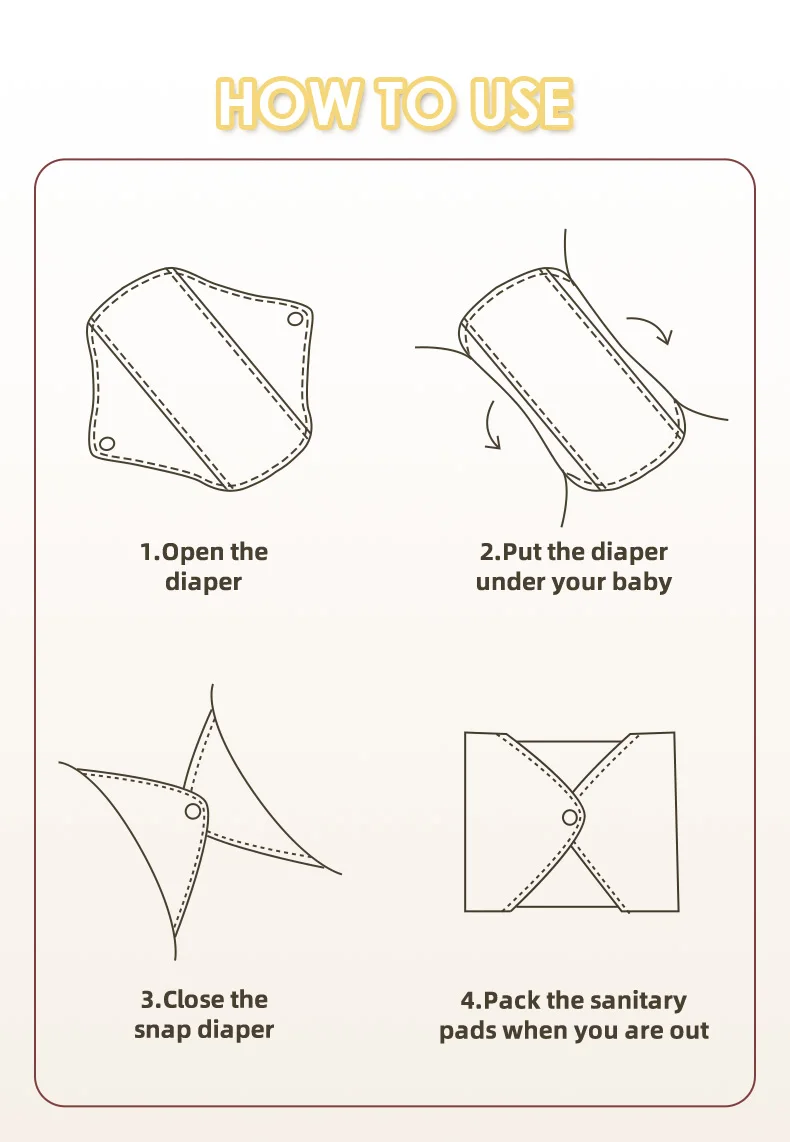 HOW TO USE

1.Open the diaper

2.Put the diaper under your baby

3.Close the snap diaper

4.Pack the sanitary pads when you are out