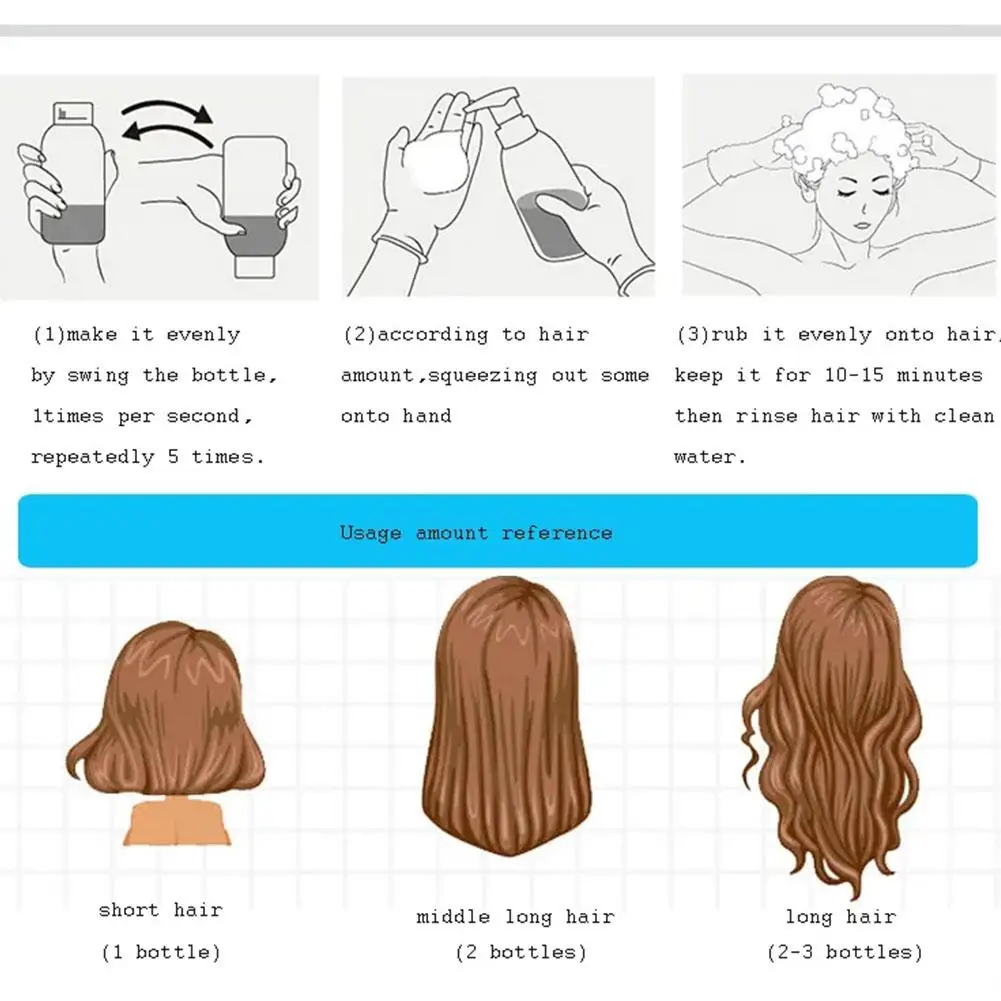 (1)make it evenly by swing the bottle, 1times per second, repeatedly 5 times.

(2)according to hair amount,squeezing out some onto hand

(3)rub it evenly onto hair, keep it for 10-15 minutes then rinse hair with clean water.

Usage amount reference

short hair
(1 bottle)

middle long hair
(2 bottles)

long hair
(2-3 bottles)