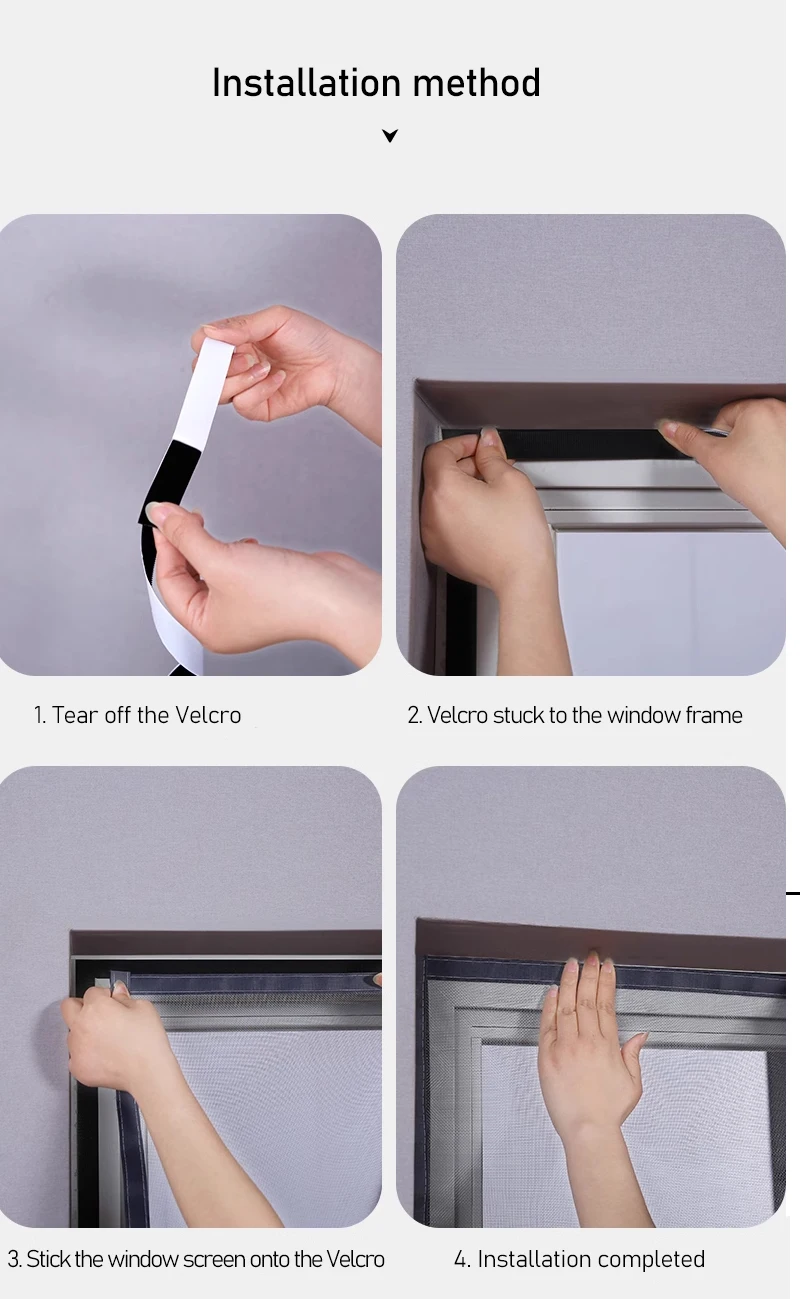 Installation method

1. Tear off the Velcro

2. Velcro stuck to the window frame

3. Stick the window screen onto the Velcro

4. Installation completed