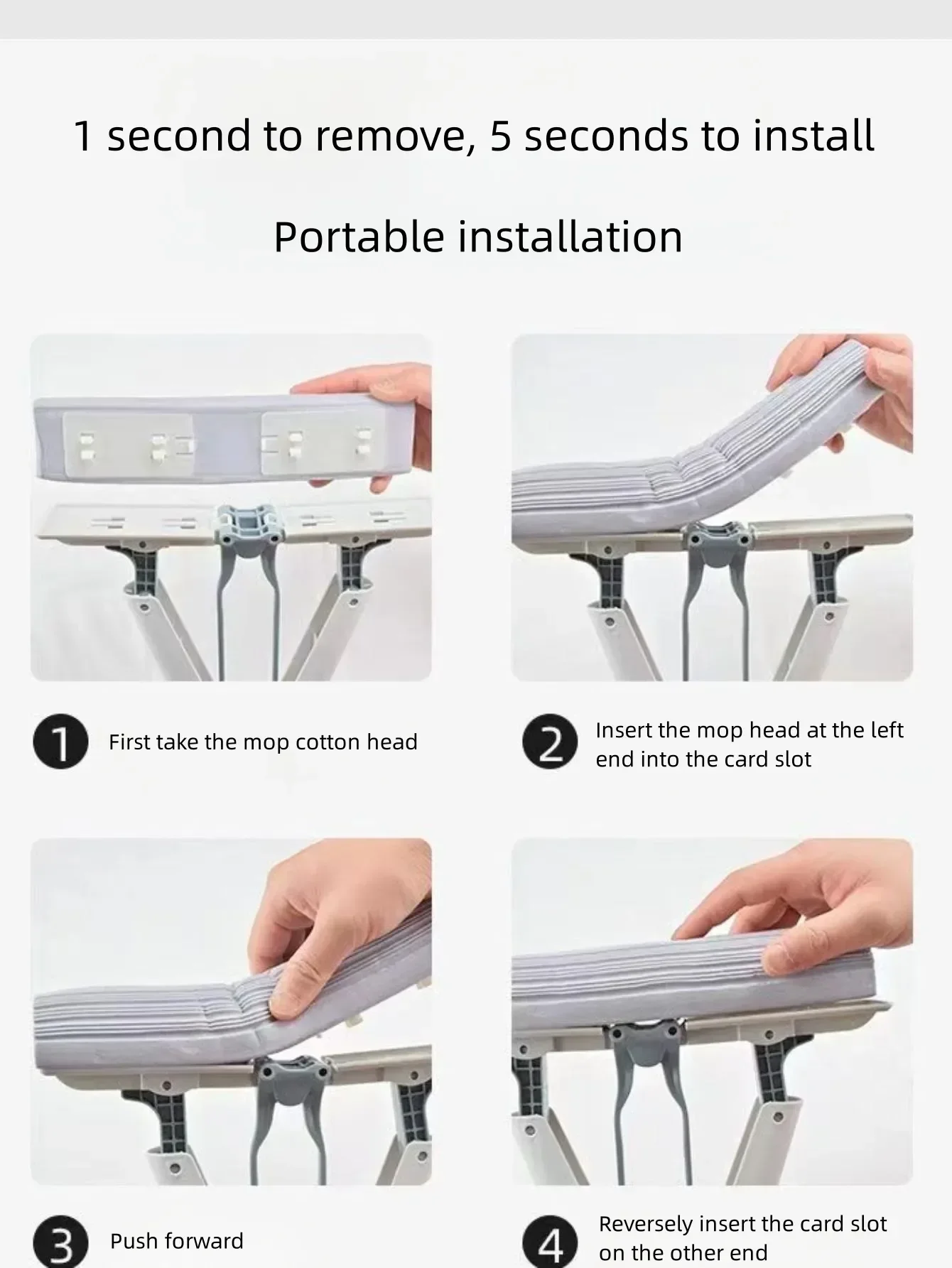 1 second to remove, 5 seconds to install

Portable installation

1 First take the mop cotton head

2 Insert the mop head at the left end into the card slot

3 Push forward

4 Reversely insert the card slot on the other end