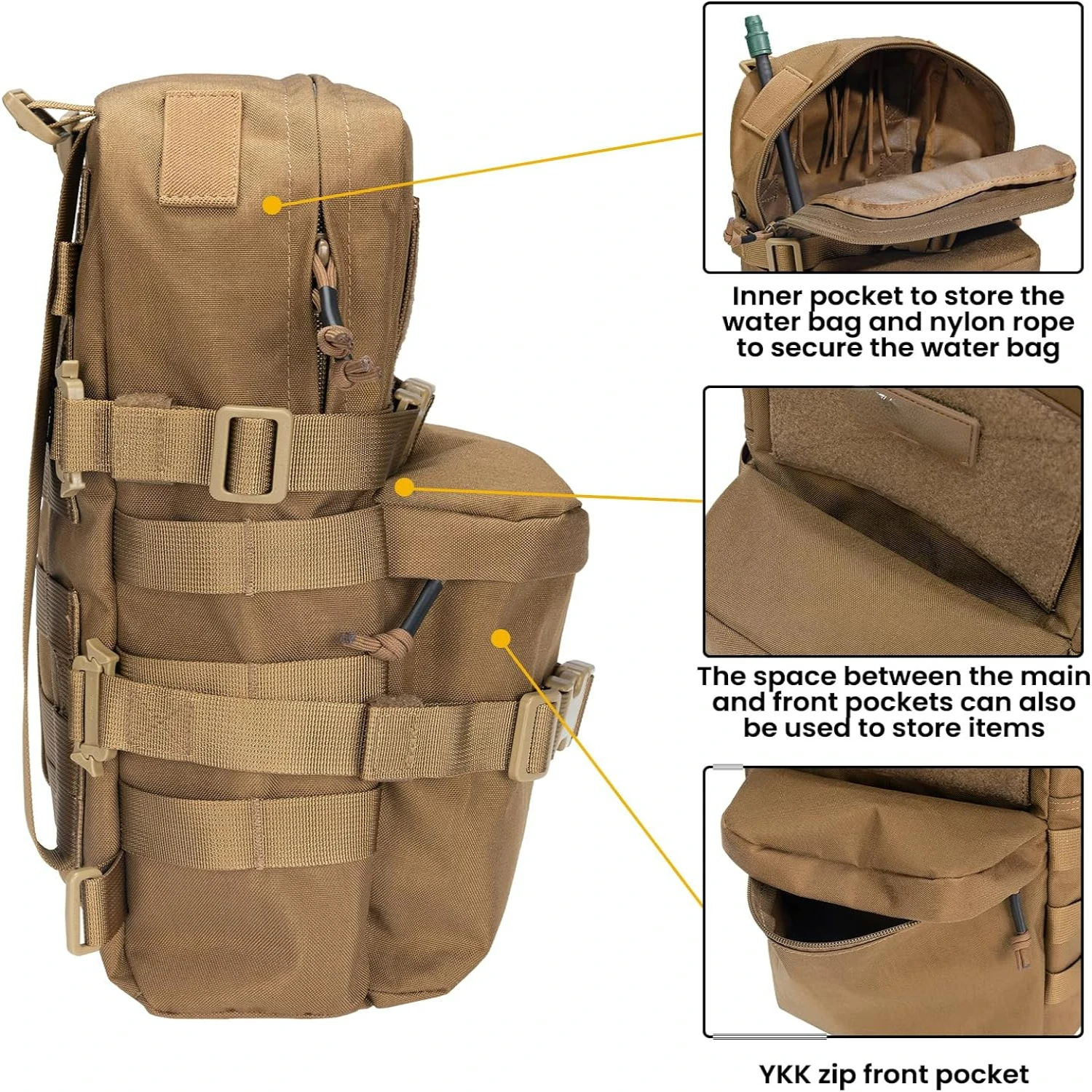 Inner pocket to store the water bag and nylon rope to secure the water bag

The space between the main and front pockets can also be used to store items

YKK zip front pocket