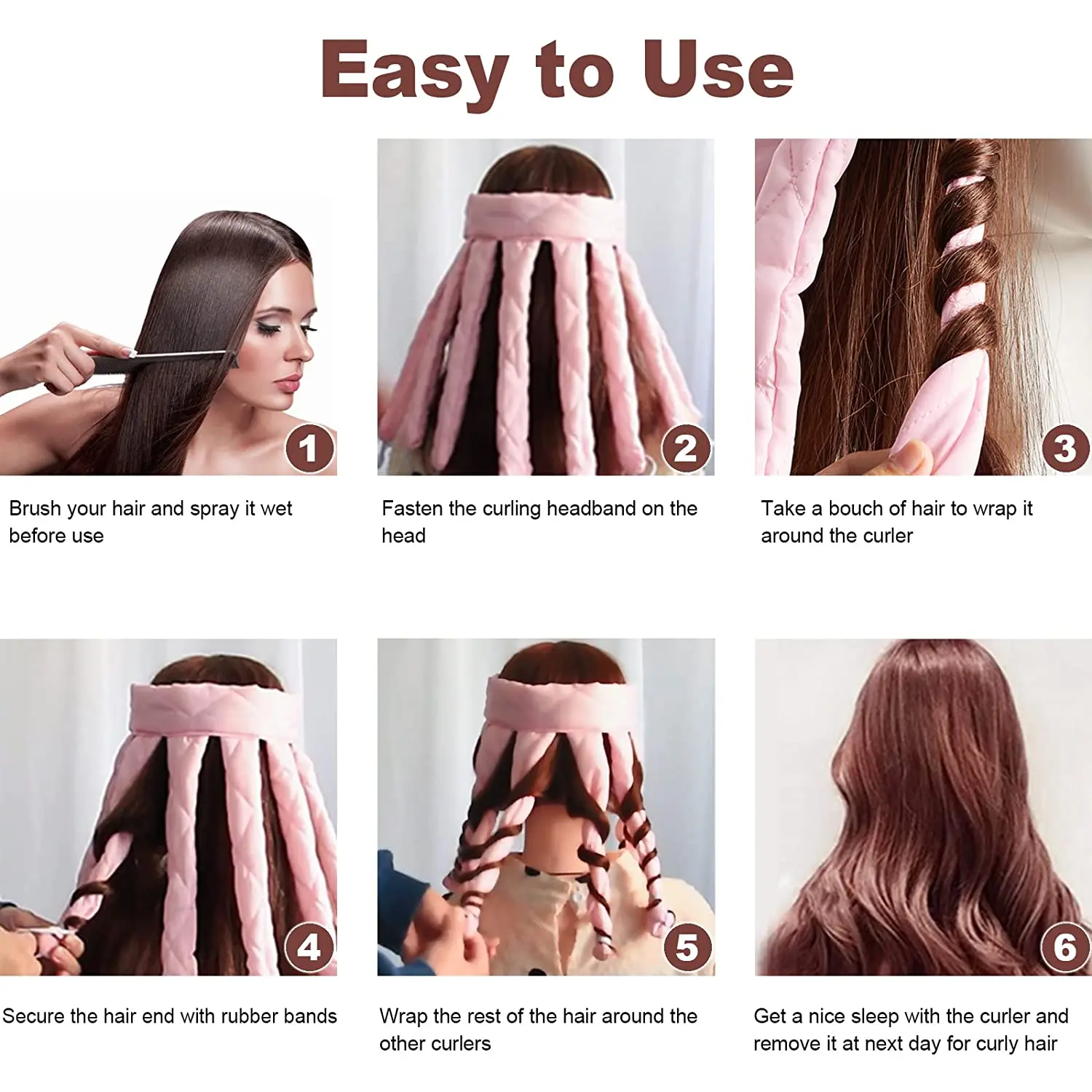 Easy to Use

1
Brush your hair and spray it wet before use

2
Fasten the curling headband on the head

3
Take a bouch of hair to wrap it around the curler

4
Secure the hair end with rubber bands

5
Wrap the rest of the hair around the other curlers

6
Get a nice sleep with the curler and remove it at next day for curly hair