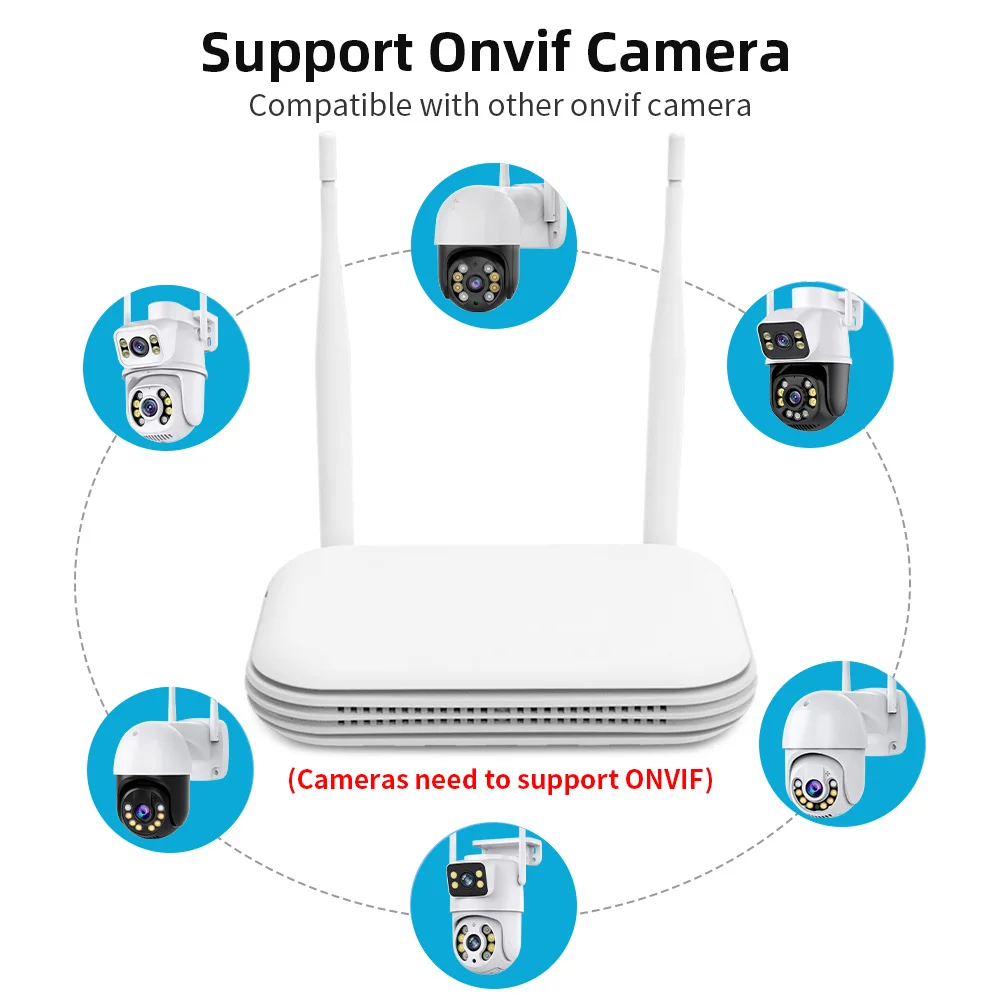 Support Onvif Camera

Compatible with other onvif camera

(Cameras need to support ONVIF)