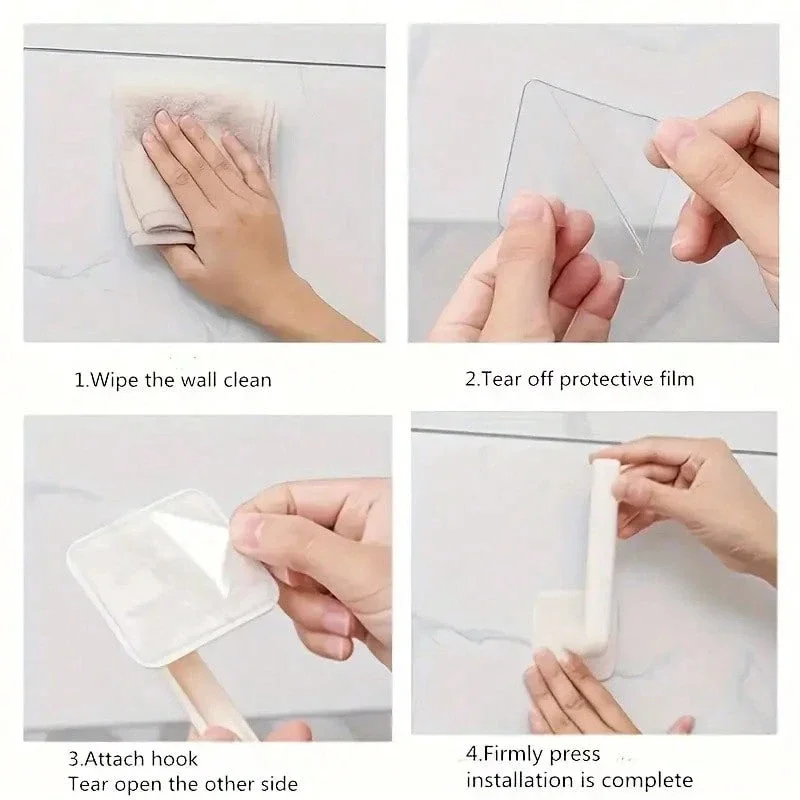 1.Wipe the wall clean

2.Tear off protective film

3.Attach hook
Tear open the other side

4.Firmly press
installation is complete