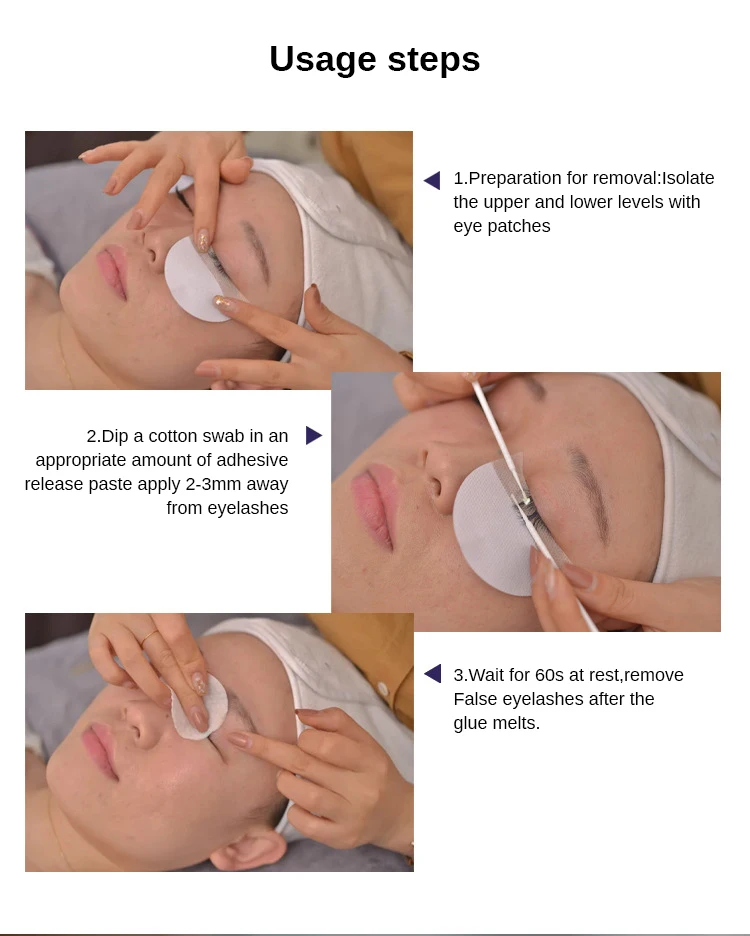 Usage steps

1.Preparation for removal:Isolate the upper and lower levels with eye patches

2.Dip a cotton swab in an appropriate amount of adhesive release paste apply 2-3mm away from eyelashes

3.Wait for 60s at rest,remove False eyelashes after the glue melts.