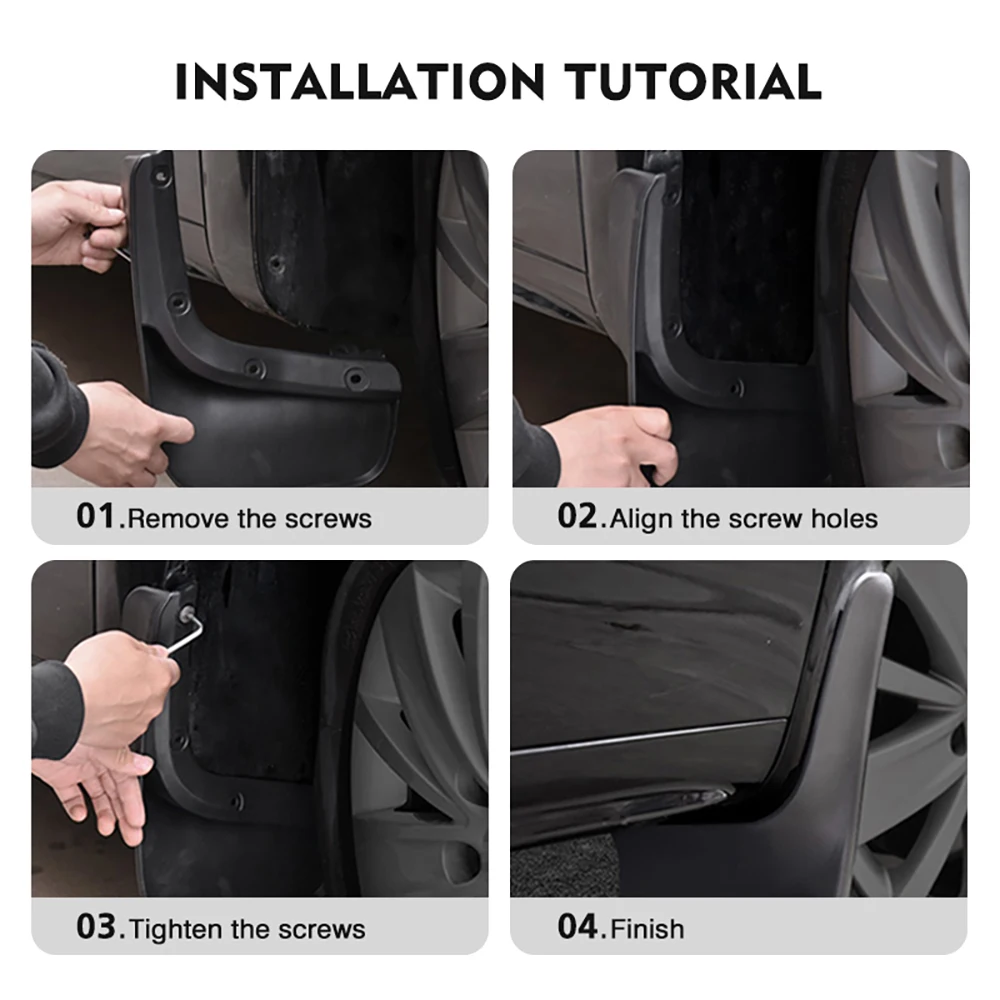 INSTALLATION TUTORIAL

01.Remove the screws

02.Align the screw holes

03.Tighten the screws

04.Finish