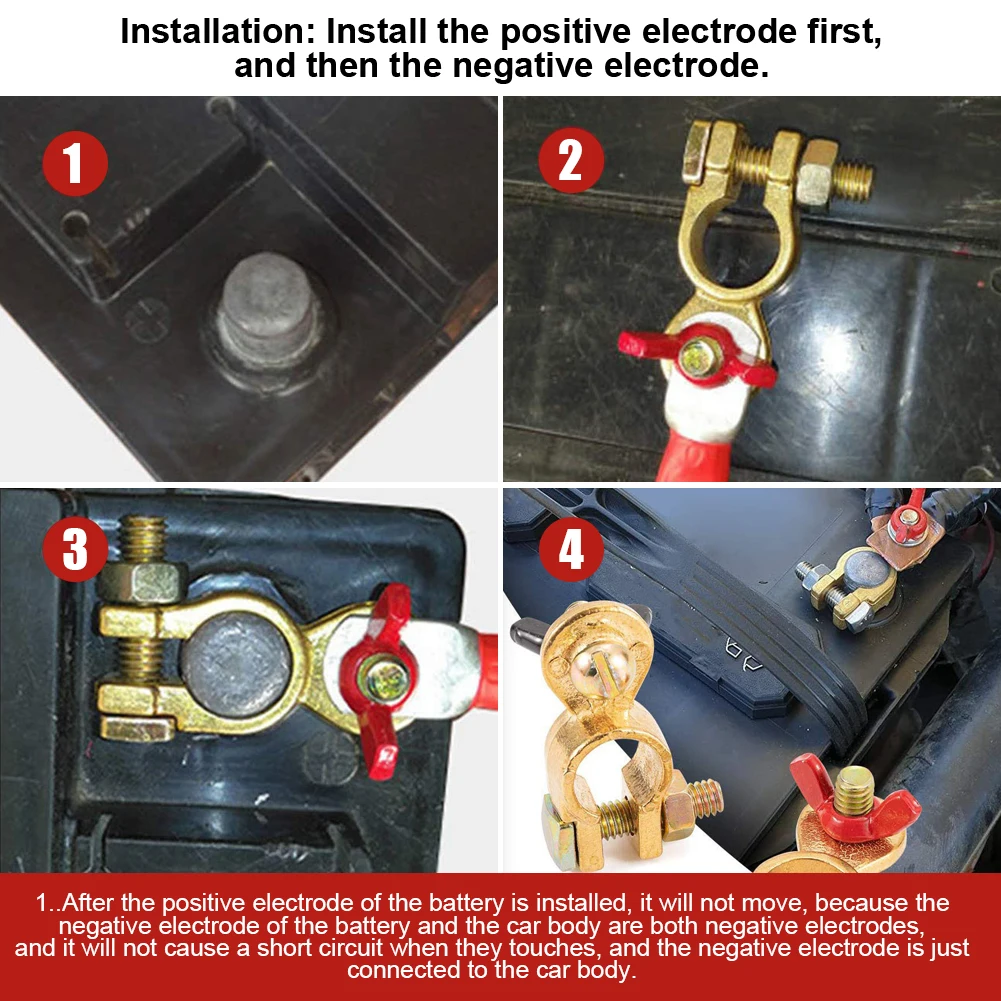 Installation: Install the positive electrode first, and then the negative electrode.

1

2

3

4

1..After the positive electrode of the battery is installed, it will not move, because the negative electrode of the battery and the car body are both negative electrodes, and it will not cause a short circuit when they touches, and the negative electrode is just connected to the car body.