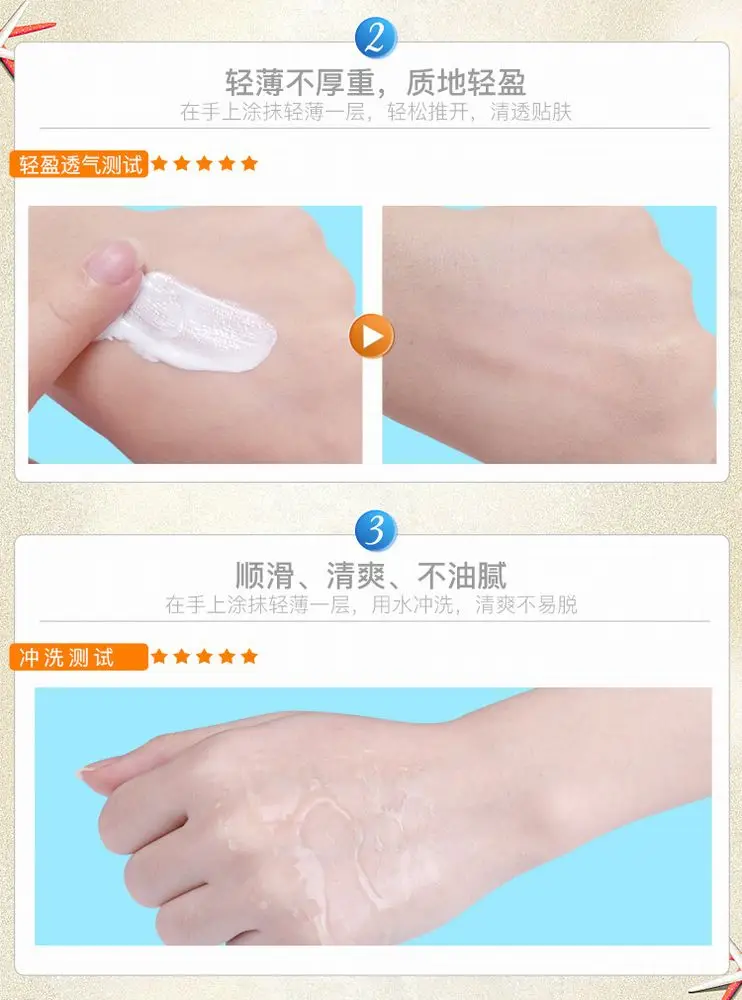 2

轻薄不厚重，质地轻盈

在手上涂抹轻薄一层，轻松推开，清透贴肤

轻盈透气测试 ★★★★★

3

顺滑、清爽、不油腻

在手上涂抹轻薄一层，用水冲洗，清爽不易脱

冲洗测试 ★★★★★