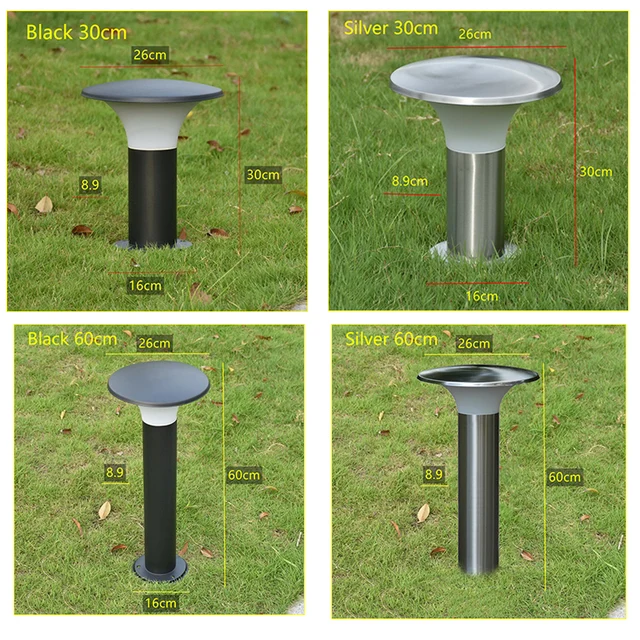 Black 30cm
26cm
8.9
30cm
16cm

Silver 30cm
26cm
8.9cm
30cm
16cm

Black 60cm
26cm
8.9
60cm
16cm

Silver 60cm
26cm
8.9
60cm