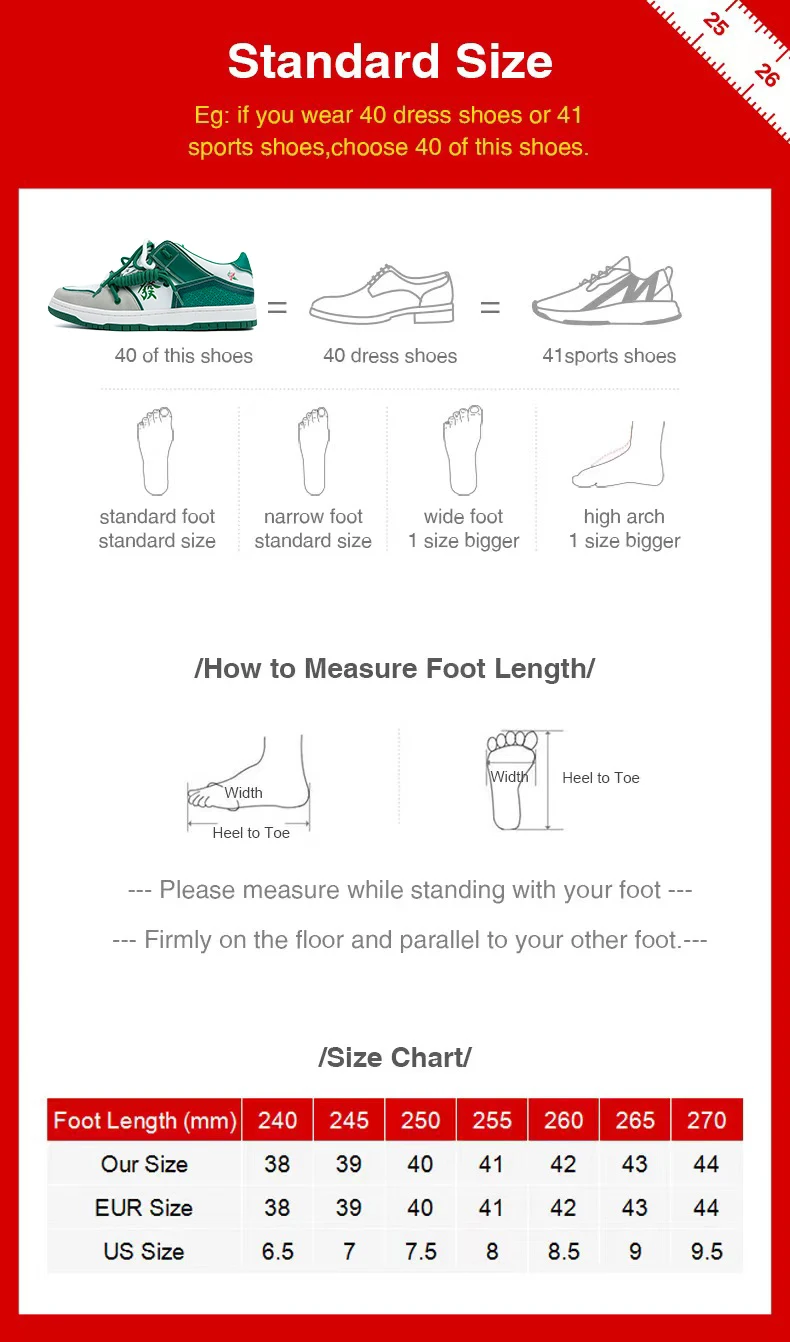 25
26

Standard Size

Eg: if you wear 40 dress shoes or 41 sports shoes,choose 40 of this shoes.

40 of this shoes = 40 dress shoes = 41sports shoes

standard foot
standard size

narrow foot
standard size

wide foot
1 size bigger

high arch
1 size bigger

/How to Measure Foot Length/

Width
Heel to Toe

Width
Heel to Toe

--- Please measure while standing with your foot ---

--- Firmly on the floor and parallel to your other foot.---

/Size Chart/

| Foot Length (mm) | 240 | 245 | 250 | 255 | 260 | 265 | 270 |
|---|---|---|---|---|---|---|---|
| Our Size | 38 | 39 | 40 | 41 | 42 | 43 | 44 |
| EUR Size | 38 | 39 | 40 | 41 | 42 | 43 | 44 |
| US Size | 6.5 | 7 | 7.5 | 8 | 8.5 | 9 | 9.5 |