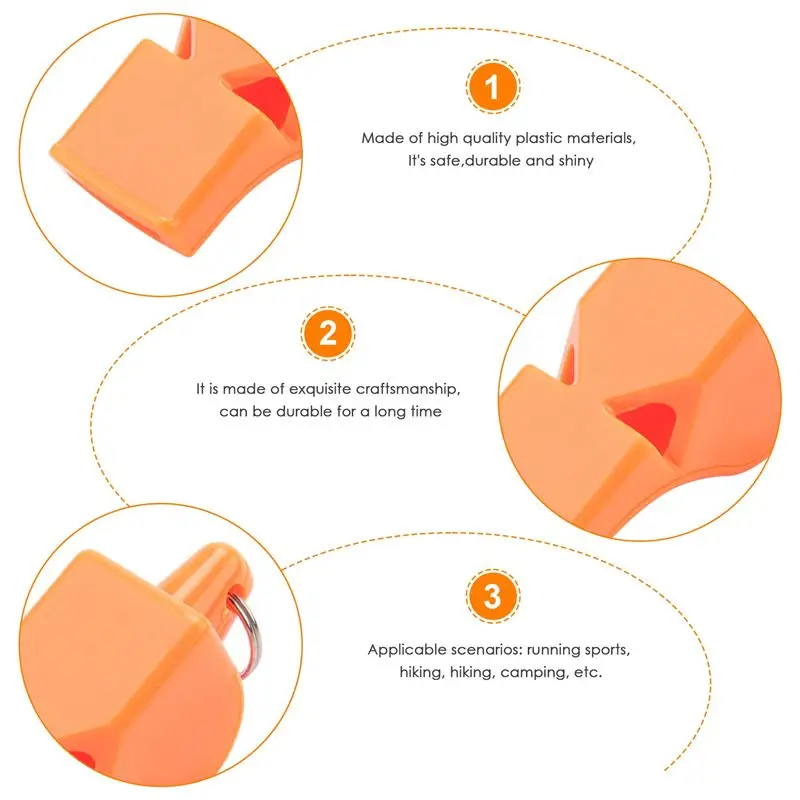 1

Made of high quality plastic materials, It's safe,durable and shiny

2

It is made of exquisite craftsmanship, can be durable for a long time

3

Applicable scenarios: running sports, hiking, hiking, camping, etc.