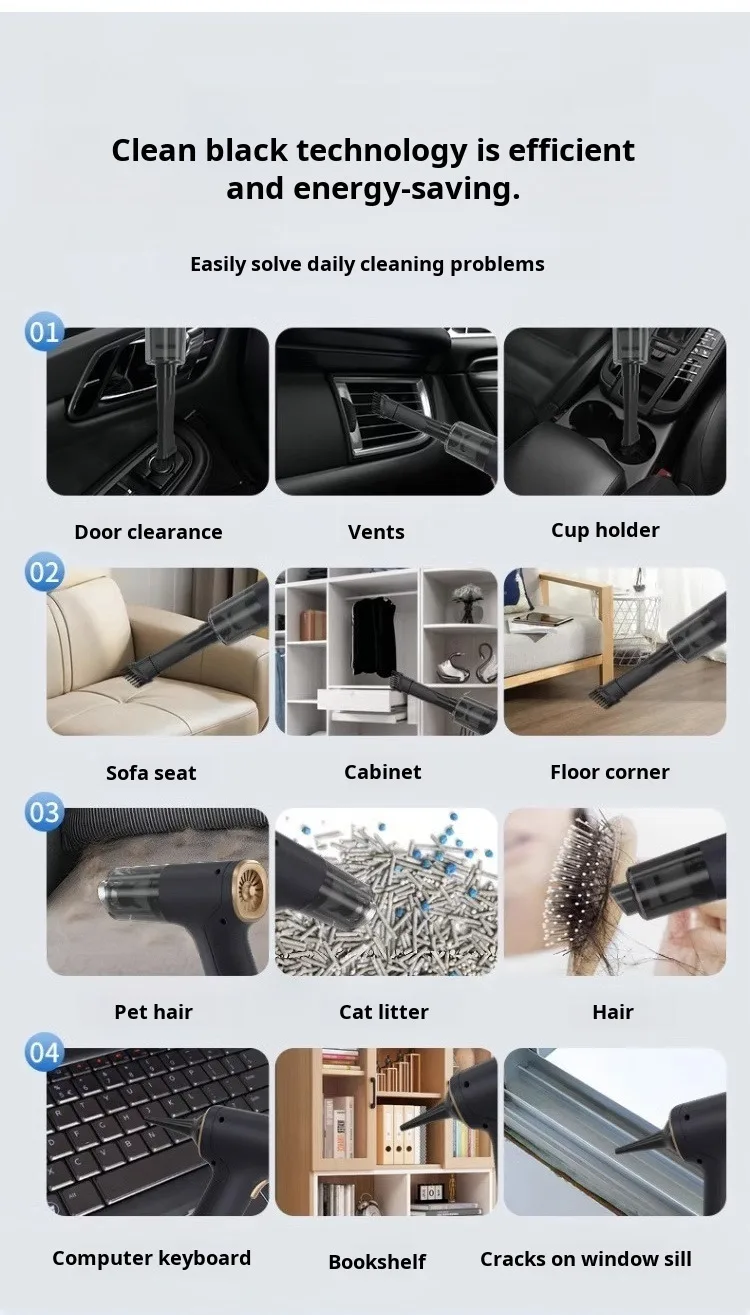 Clean black technology is efficient and energy-saving.

Easily solve daily cleaning problems

01

Door clearance

Vents

Cup holder

02

Sofa seat

Cabinet

Floor corner

03

Pet hair

Cat litter

Hair

04

Computer keyboard

Bookshelf

Cracks on window sill