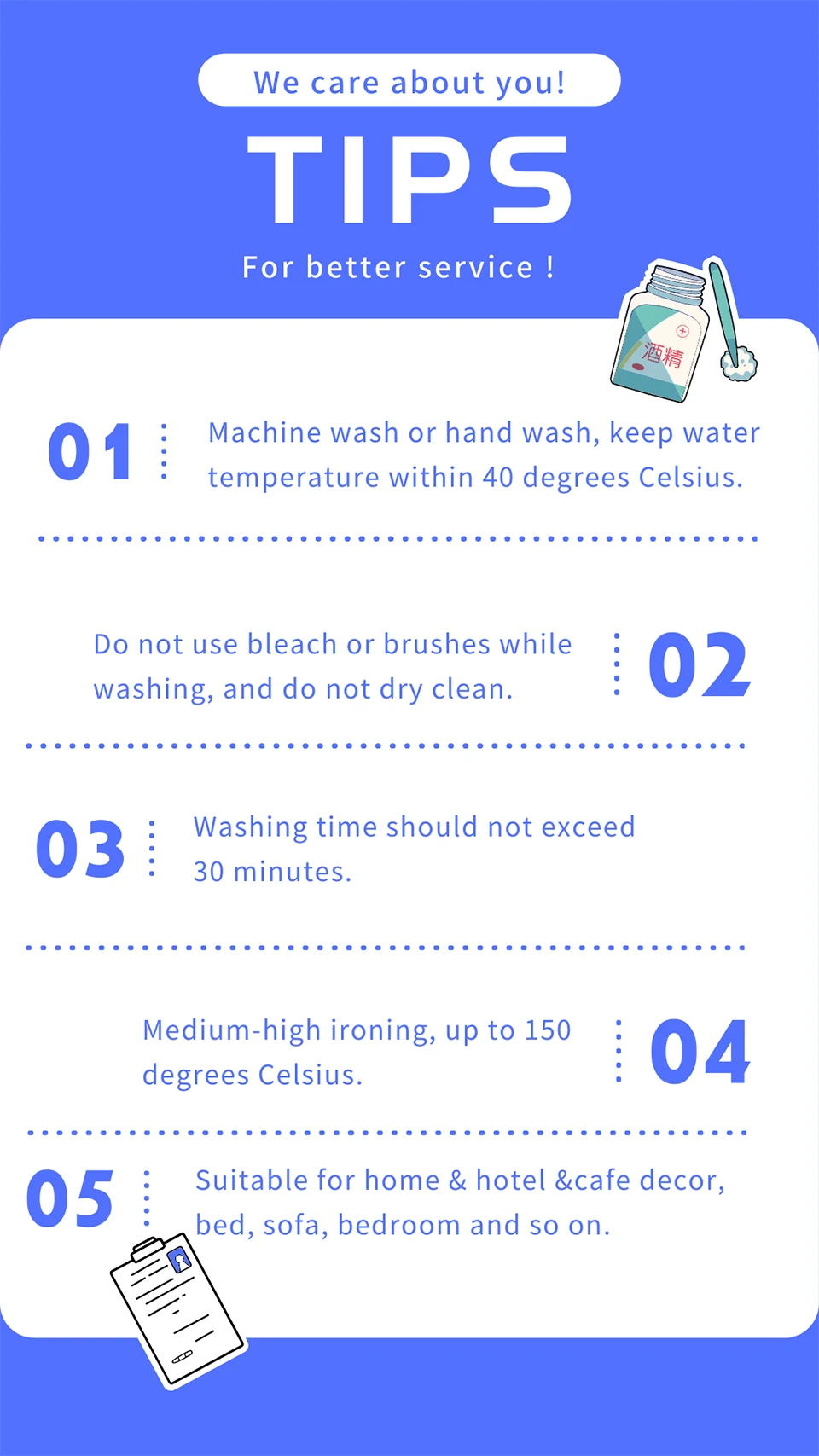 We care about you!

TIPS

For better service !

酒精

01 Machine wash or hand wash, keep water temperature within 40 degrees Celsius.

Do not use bleach or brushes while washing, and do not dry clean. 02

03 Washing time should not exceed 30 minutes.

Medium-high ironing, up to 150 degrees Celsius. 04

05 Suitable for home & hotel &cafe decor, bed, sofa, bedroom and so on.