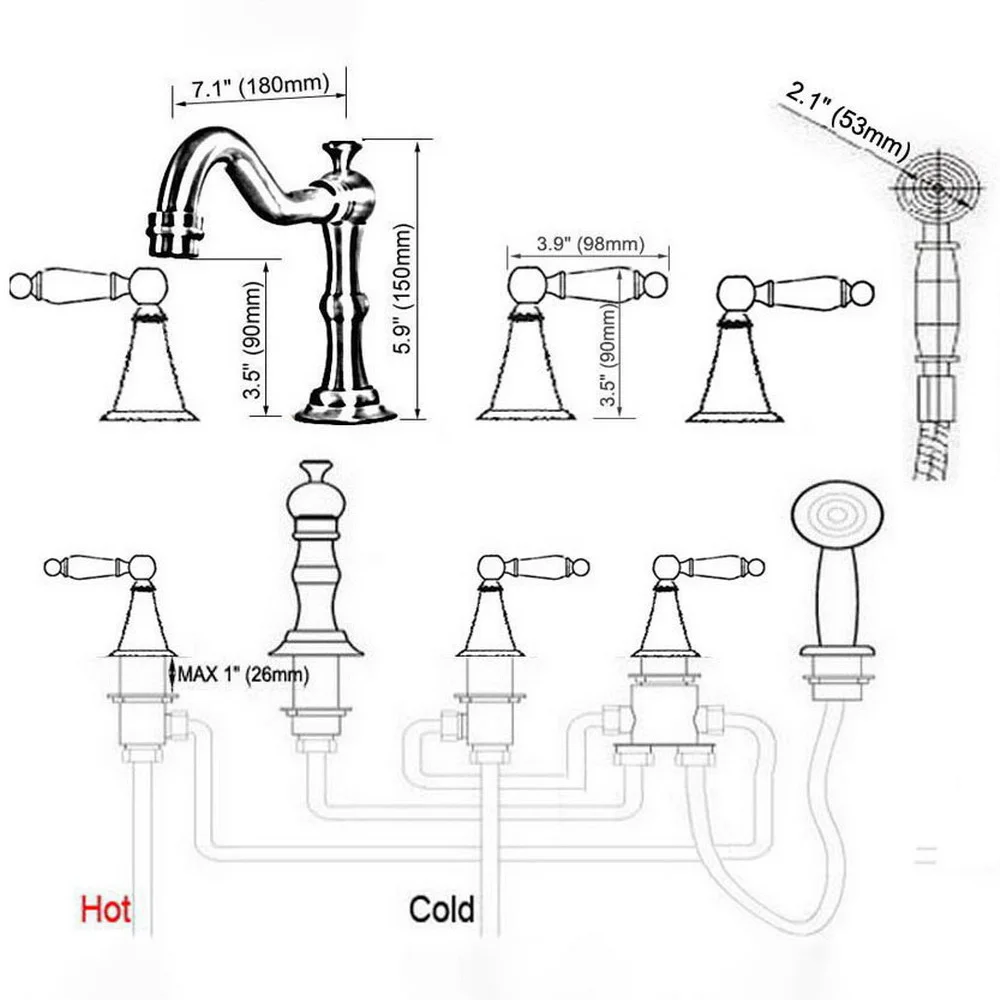 7.1" (180mm)

2.1" (53mm)

3.5" (90mm)

5.9" (150mm)

3.9" (98mm)

3.5" (90mm)

MAX 1" (26mm)

Hot

Cold