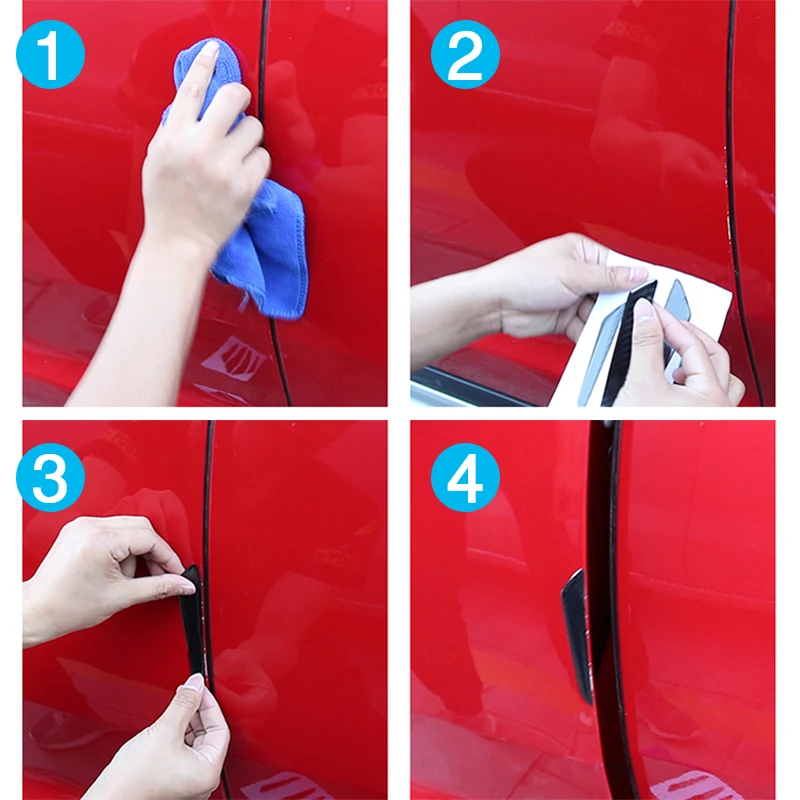 1

2

3

4