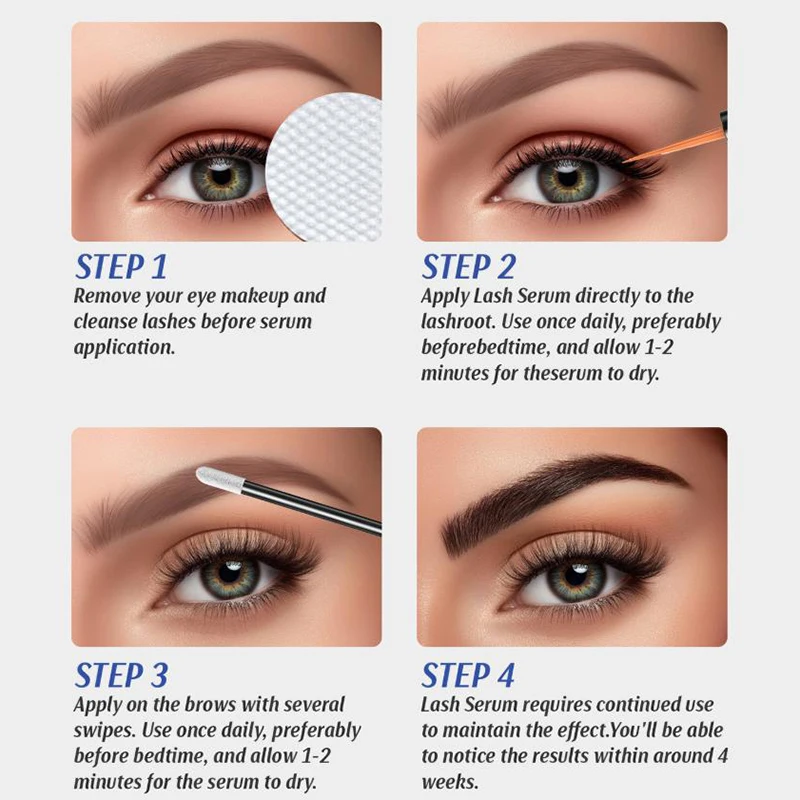 STEP 1
Remove your eye makeup and cleanse lashes before serum application.

STEP 2
Apply Lash Serum directly to the lashroot. Use once daily, preferably beforebedtime, and allow 1-2 minutes for theserum to dry.

STEP 3
Apply on the brows with several swipes. Use once daily, preferably before bedtime, and allow 1-2 minutes for the serum to dry.

STEP 4
Lash Serum requires continued use to maintain the effect.You'll be able to notice the results within around 4 weeks.