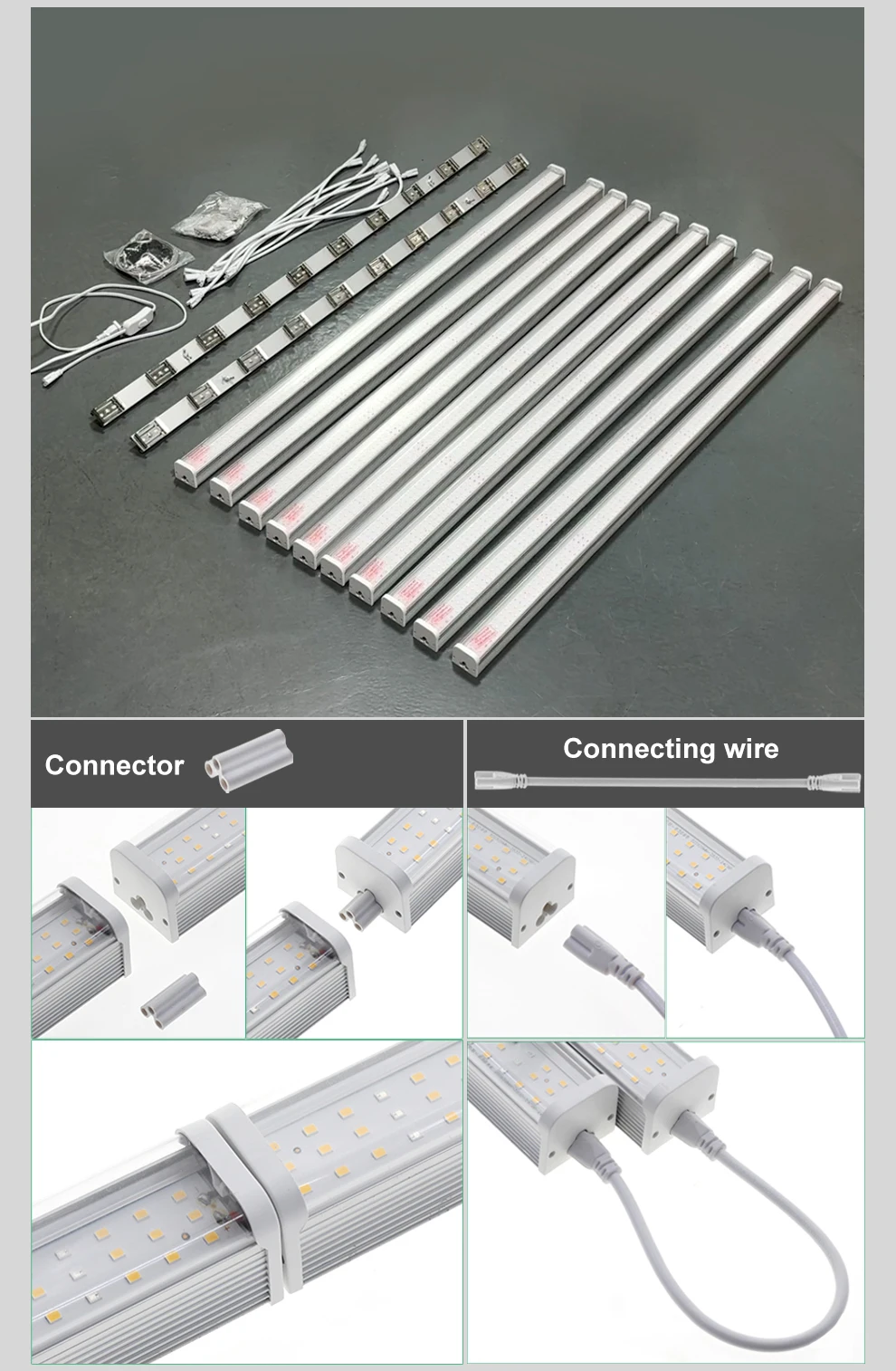 Connector

Connecting wire