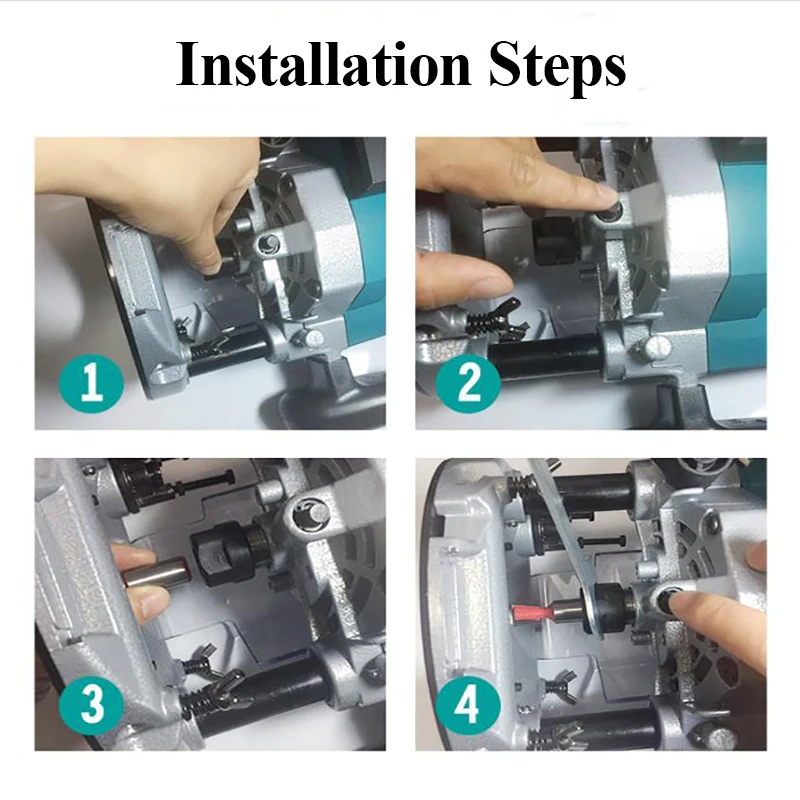 Installation Steps

1

2

3

4