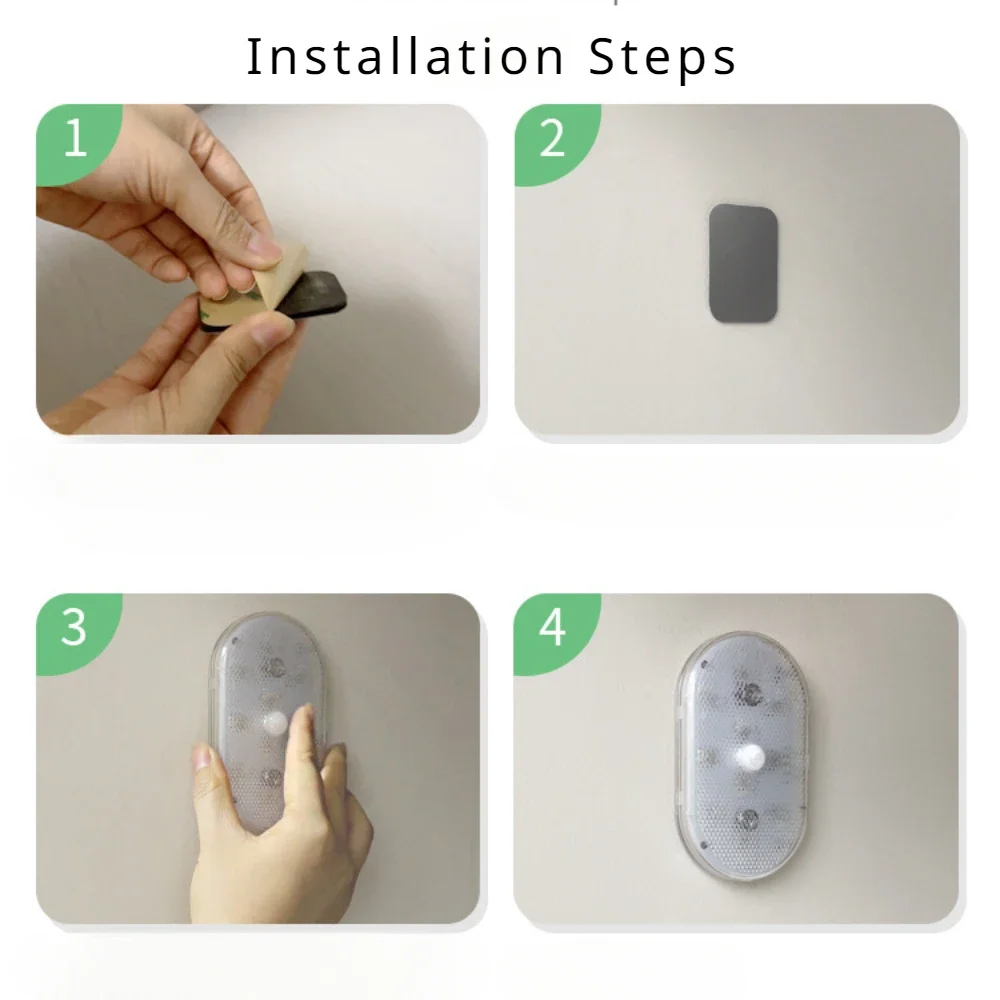 Installation Steps

1

2

3

4