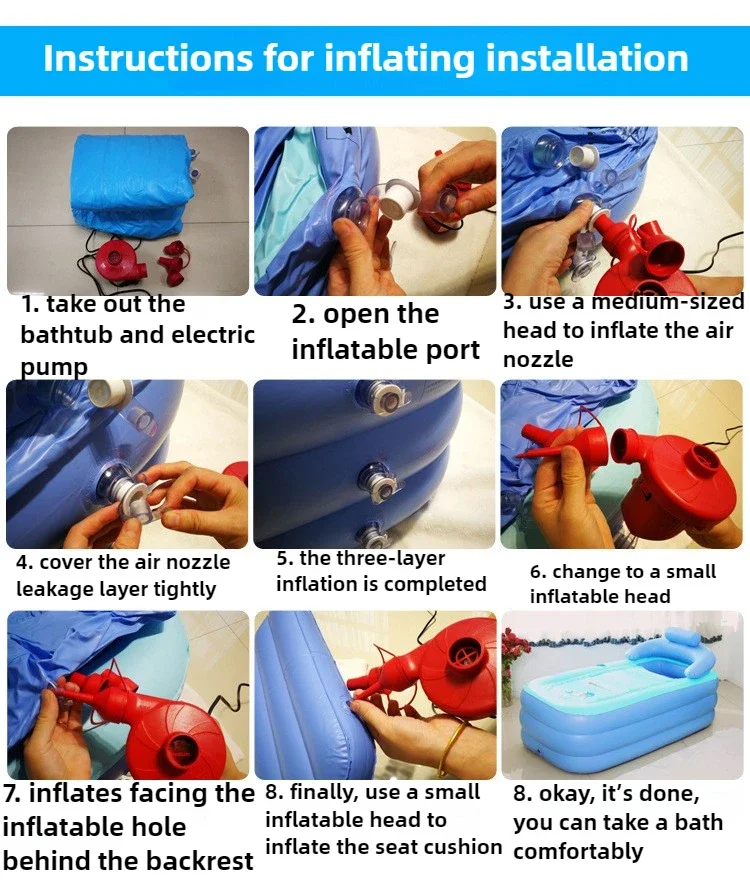 Instructions for inflating installation

1. take out the bathtub and electric pump

2. open the inflatable port

3. use a medium-sized head to inflate the air nozzle

4. cover the air nozzle leakage layer tightly

5. the three-layer inflation is completed

6. change to a small inflatable head

7. inflates facing the inflatable hole behind the backrest

8. finally, use a small inflatable head to inflate the seat cushion

8. okay, it's done, you can take a bath comfortably