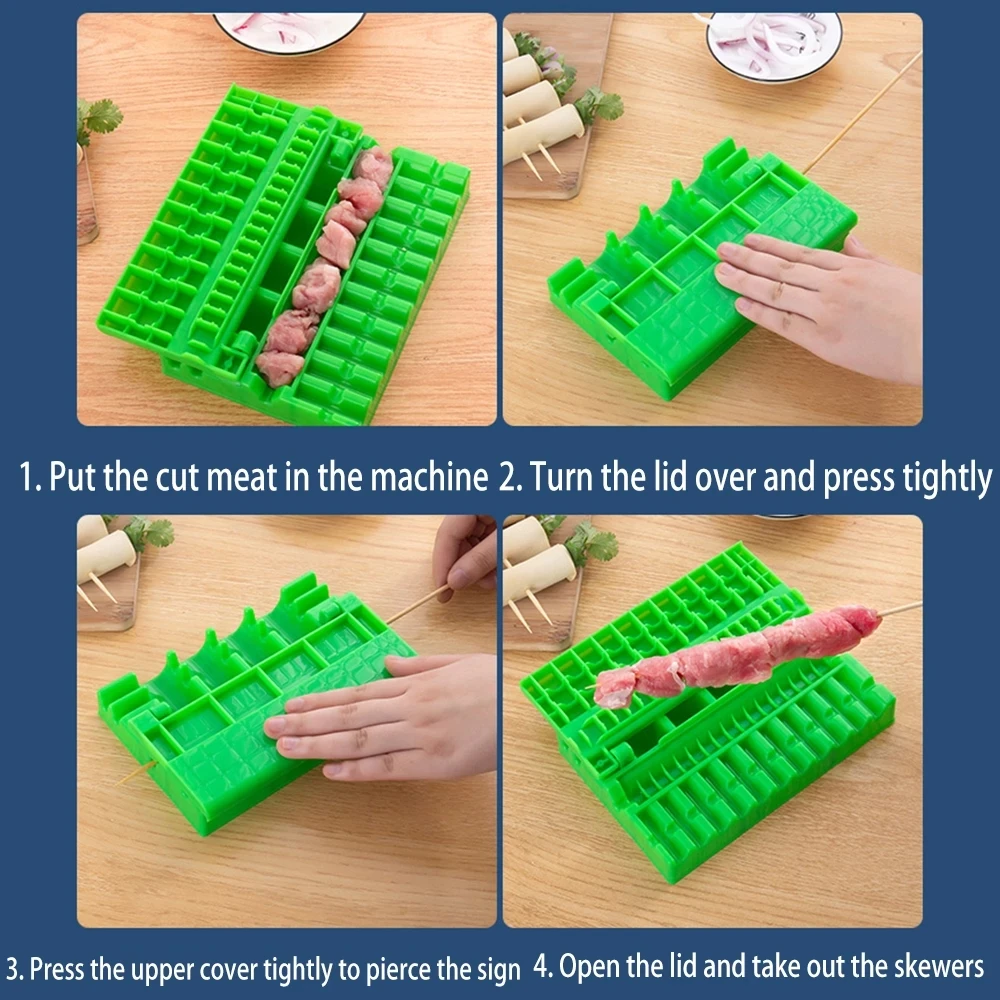 1. Put the cut meat in the machine

2. Turn the lid over and press tightly

3. Press the upper cover tightly to pierce the sign

4. Open the lid and take out the skewers