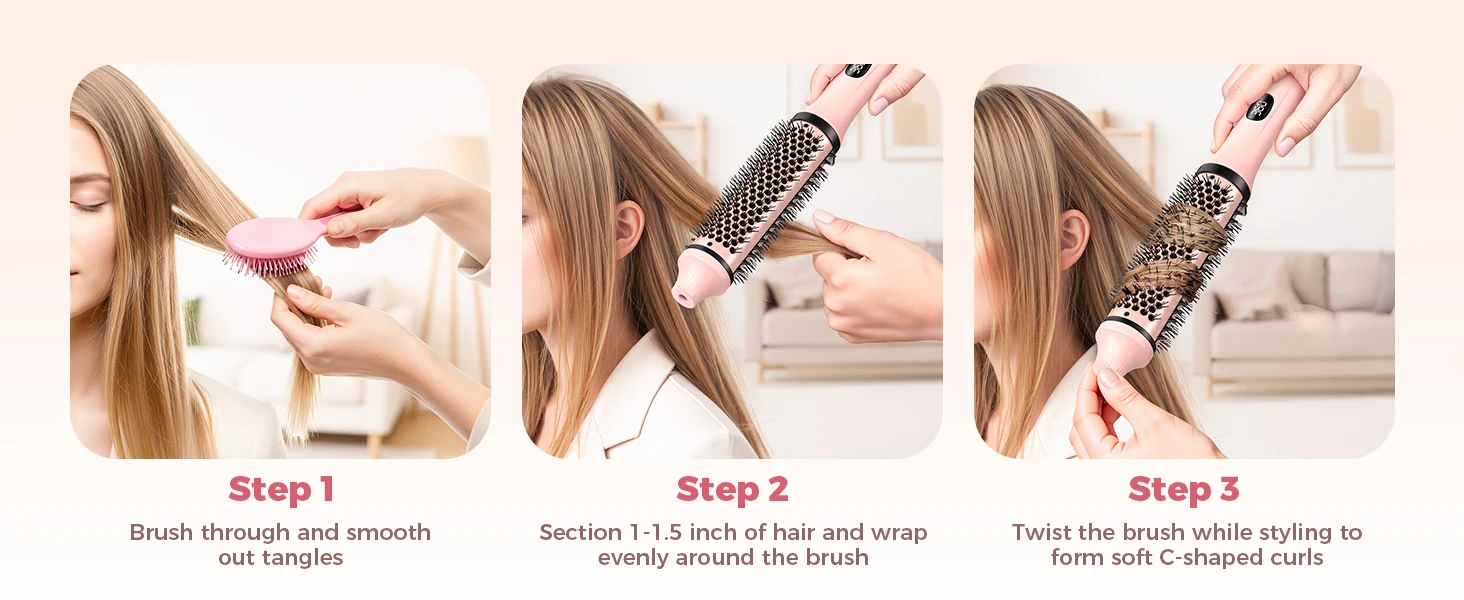 Step 1
Brush through and smooth out tangles

Step 2
Section 1-1.5 inch of hair and wrap evenly around the brush

Step 3
Twist the brush while styling to form soft C-shaped curls