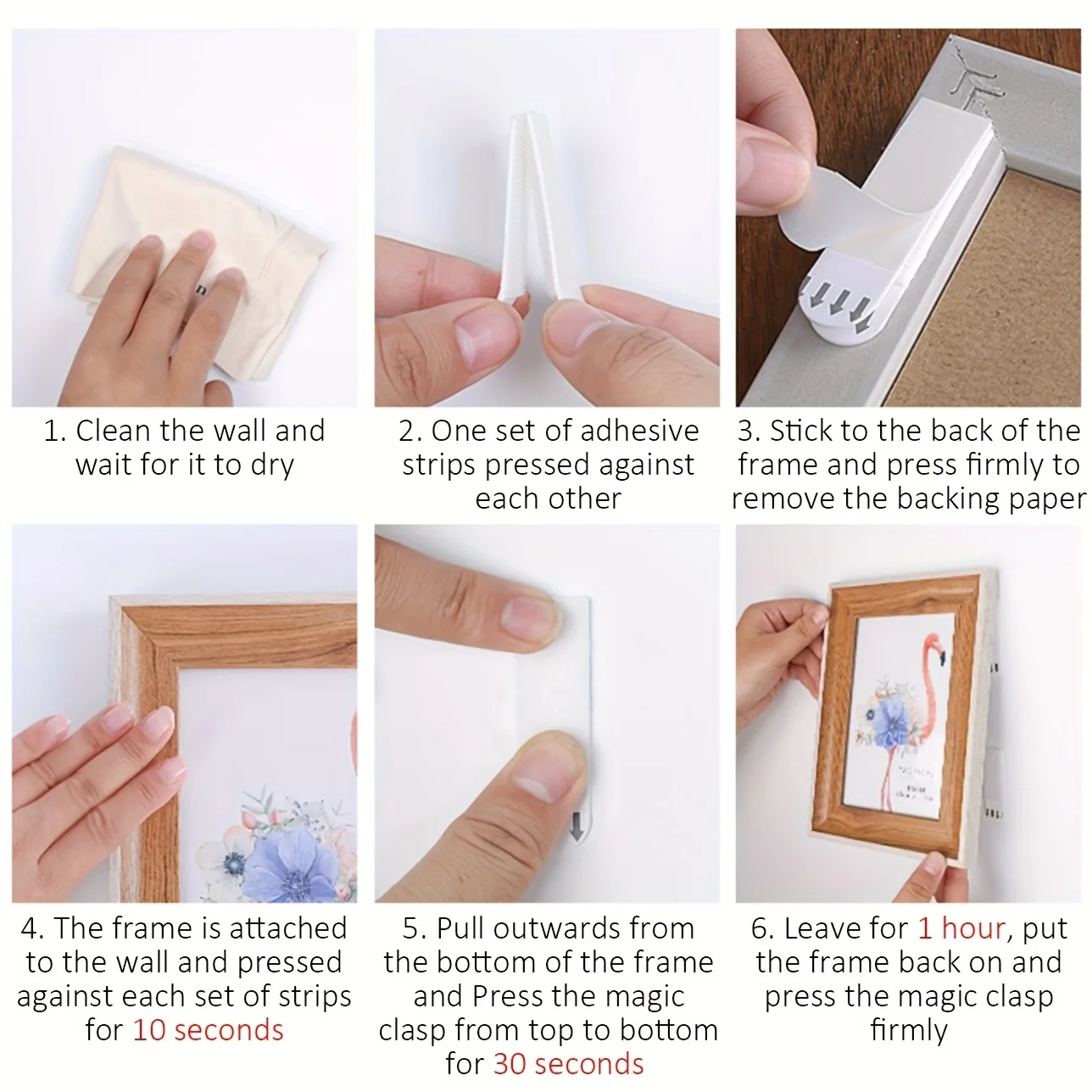 1. Clean the wall and wait for it to dry

2. One set of adhesive strips pressed against each other

3. Stick to the back of the frame and press firmly to remove the backing paper

4. The frame is attached to the wall and pressed against each set of strips for 10 seconds

5. Pull outwards from the bottom of the frame and Press the magic clasp from top to bottom for 30 seconds

6. Leave for 1 hour, put the frame back on and press the magic clasp firmly