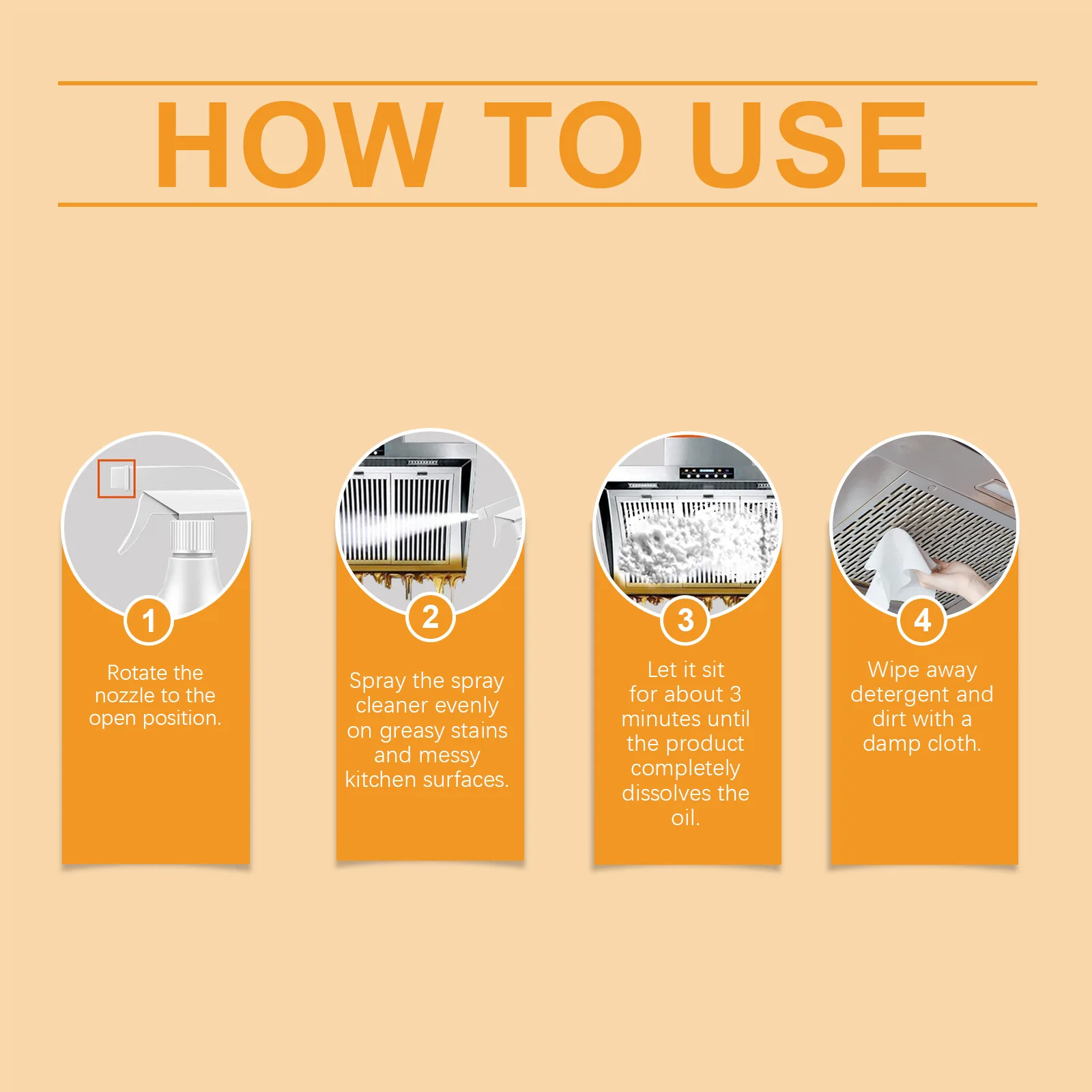 HOW TO USE

1

Rotate the nozzle to the open position.

2

Spray the spray cleaner evenly on greasy stains and messy kitchen surfaces.

3

Let it sit for about 3 minutes until the product completely dissolves the oil.

4

Wipe away detergent and dirt with a damp cloth.