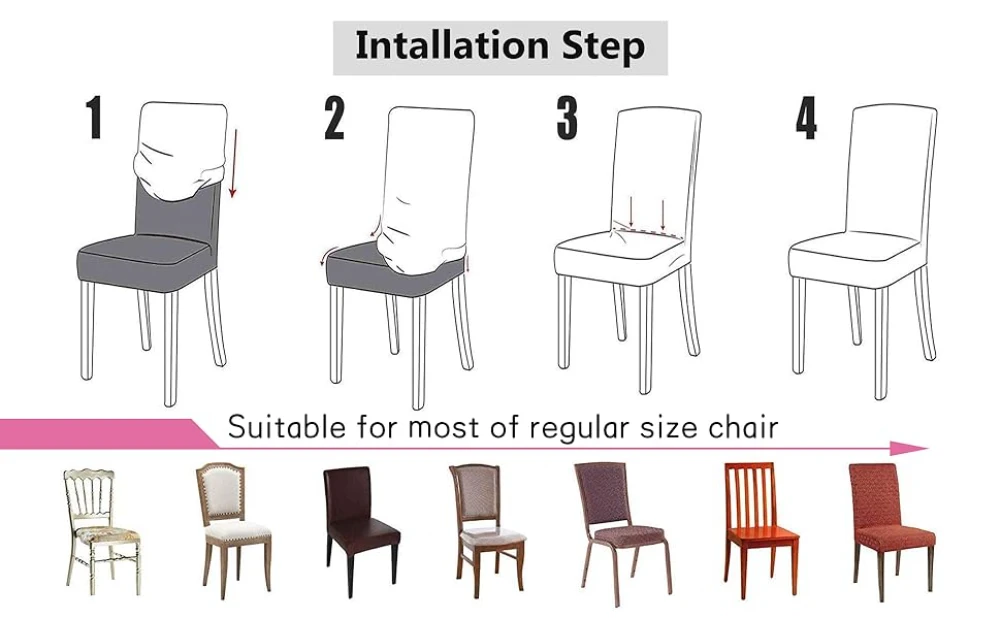 Intallation Step

1

2

3

4

Suitable for most of regular size chair