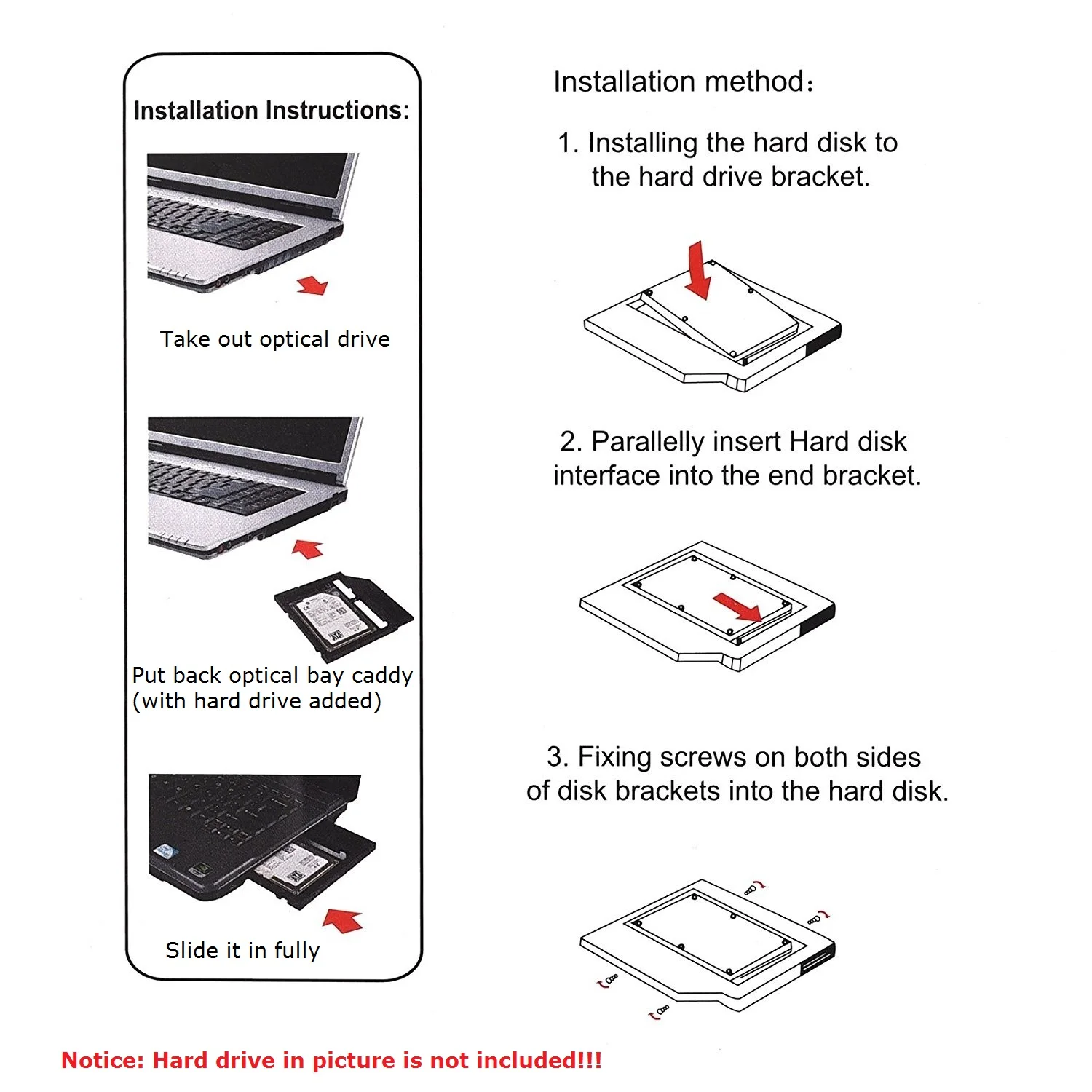 Installation Instructions:

Take out optical drive

Put back optical bay caddy (with hard drive added)

Slide it in fully

Installation method：

1. Installing the hard disk to the hard drive bracket.

2. Parallelly insert Hard disk interface into the end bracket.

3. Fixing screws on both sides of disk brackets into the hard disk.

Notice: Hard drive in picture is not included!!!