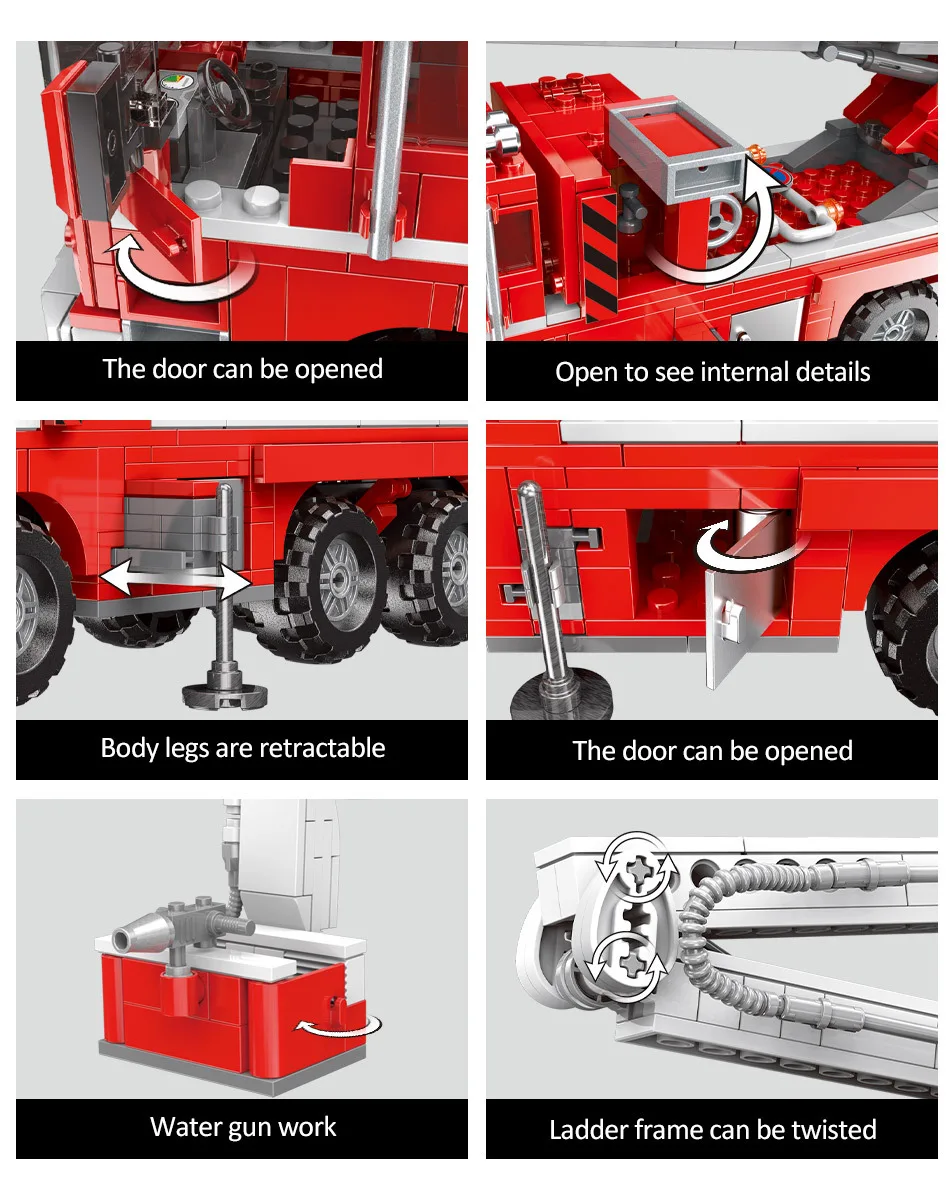 The door can be opened

Open to see internal details

Body legs are retractable

The door can be opened

Water gun work

Ladder frame can be twisted