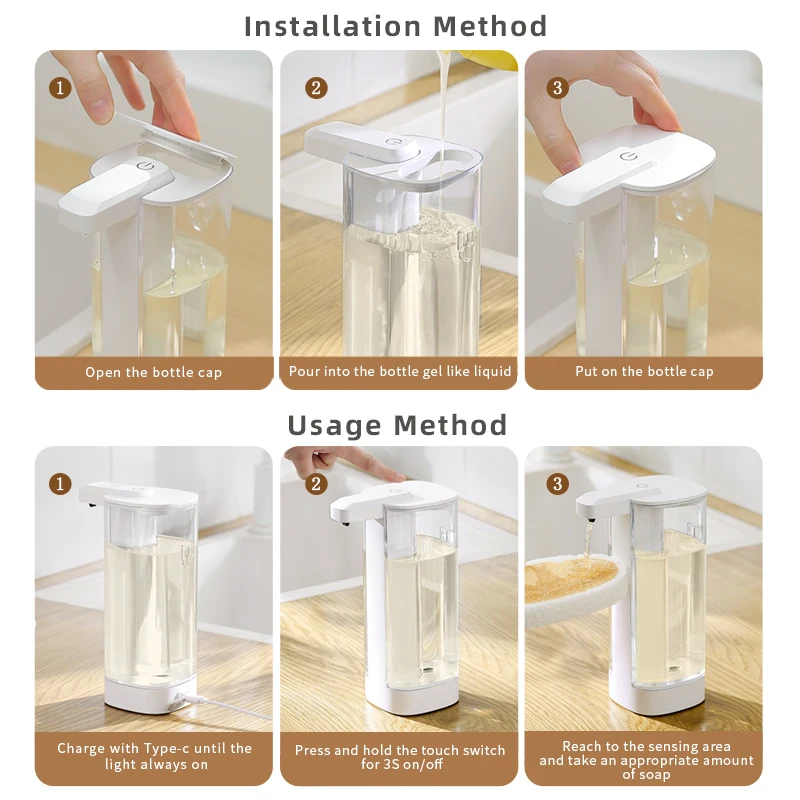 Installation Method

1
Open the bottle cap

2
Pour into the bottle gel like liquid

3
Put on the bottle cap

Usage Method

1
Charge with Type-c until the light always on

2
Press and hold the touch switch for 3S on/off

3
Reach to the sensing area and take an appropriate amount of soap