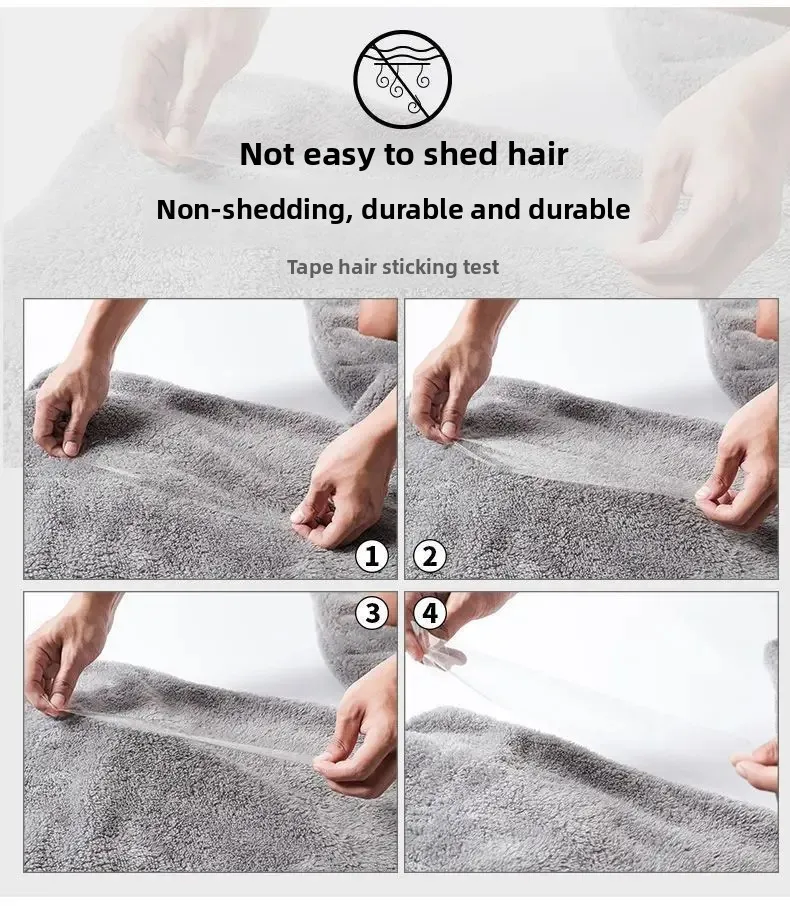 Not easy to shed hair

Non-shedding, durable and durable

Tape hair sticking test

1

2

3

4