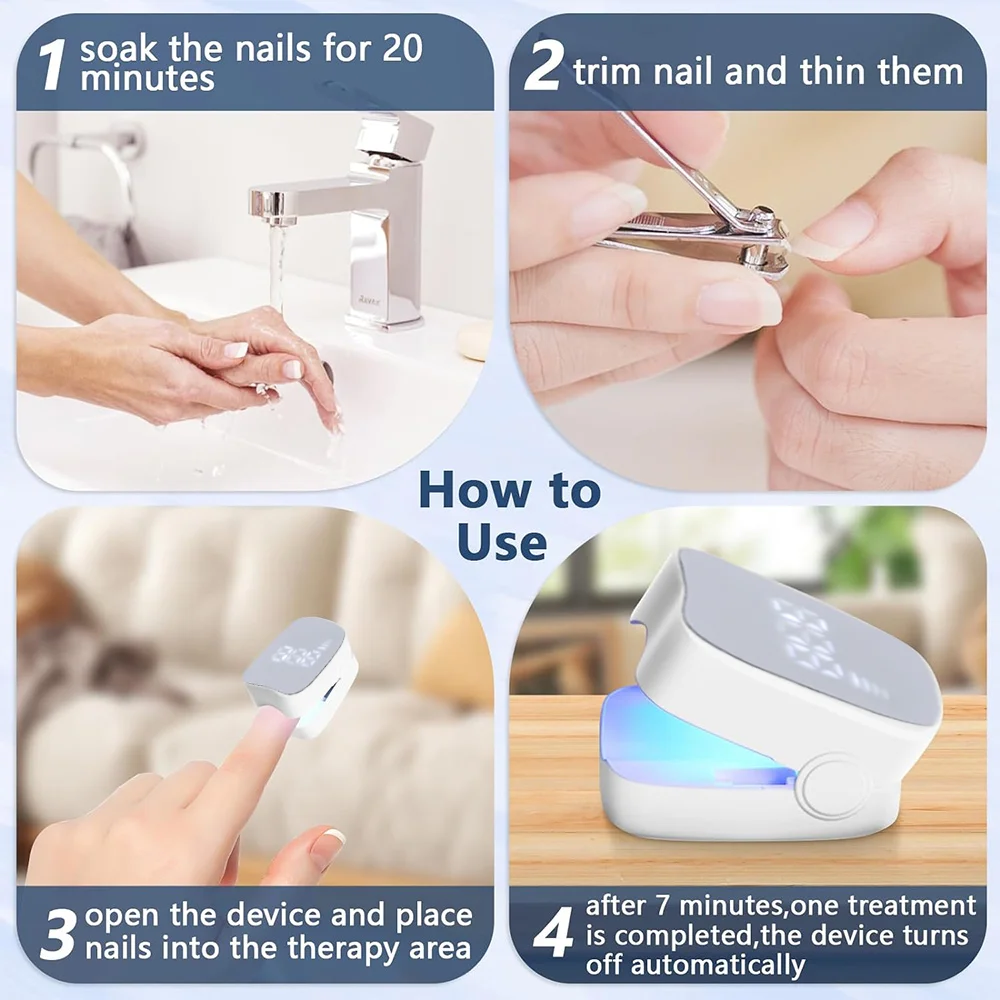 1 soak the nails for 20 minutes

2 trim nail and thin them

How to Use

3 open the device and place nails into the therapy area

4 after 7 minutes,one treatment is completed,the device turns off automatically