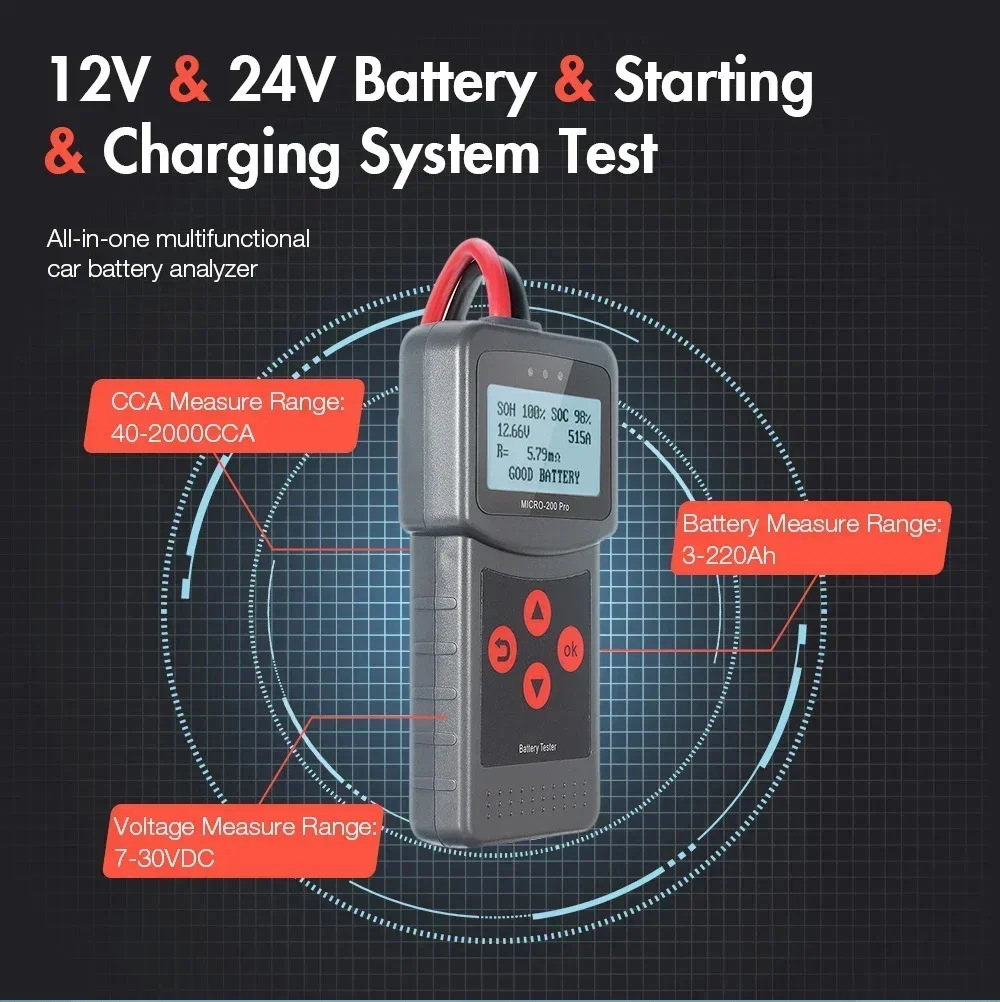 12V & 24V Battery & Starting & Charging System Test

All-in-one multifunctional car battery analyzer

CCA Measure Range: 40-2000CCA

SOH 100% SOC 98%
12.66V 515A
R= 5.79mΩ
GOOD BATTERY

MICRO-200 Pro

Battery Measure Range: 3-220Ah

ok

Battery Tester

Voltage Measure Range: 7-30VDC