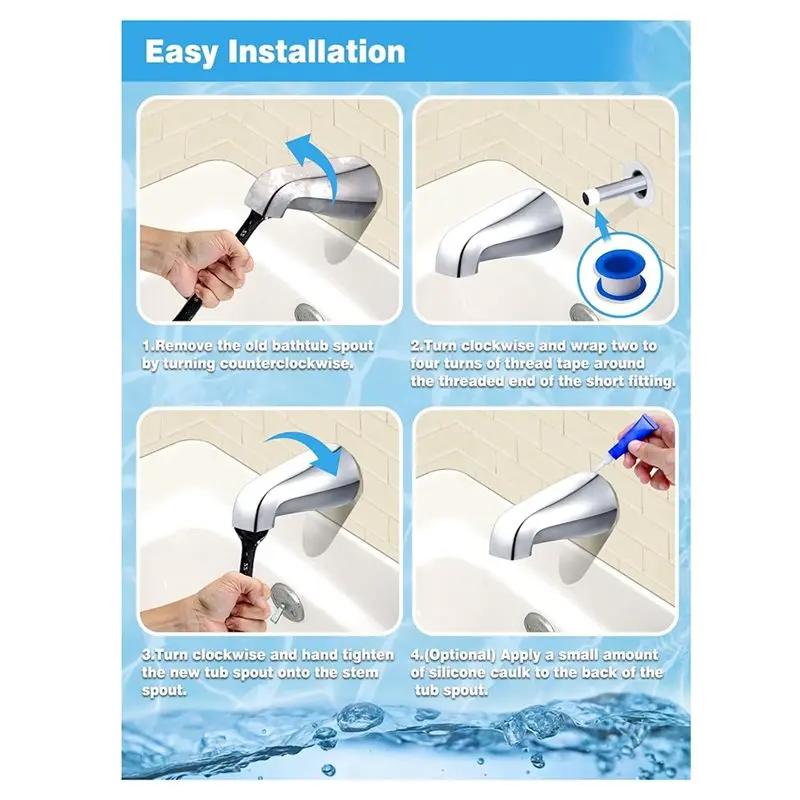 Easy Installation

1.Remove the old bathtub spout by turning counterclockwise.

2.Turn clockwise and wrap two to four turns of thread tape around the threaded end of the short fitting.

3.Turn clockwise and hand tighten the new tub spout onto the stem spout.

4.(Optional) Apply a small amount of silicone caulk to the back of the tub spout.