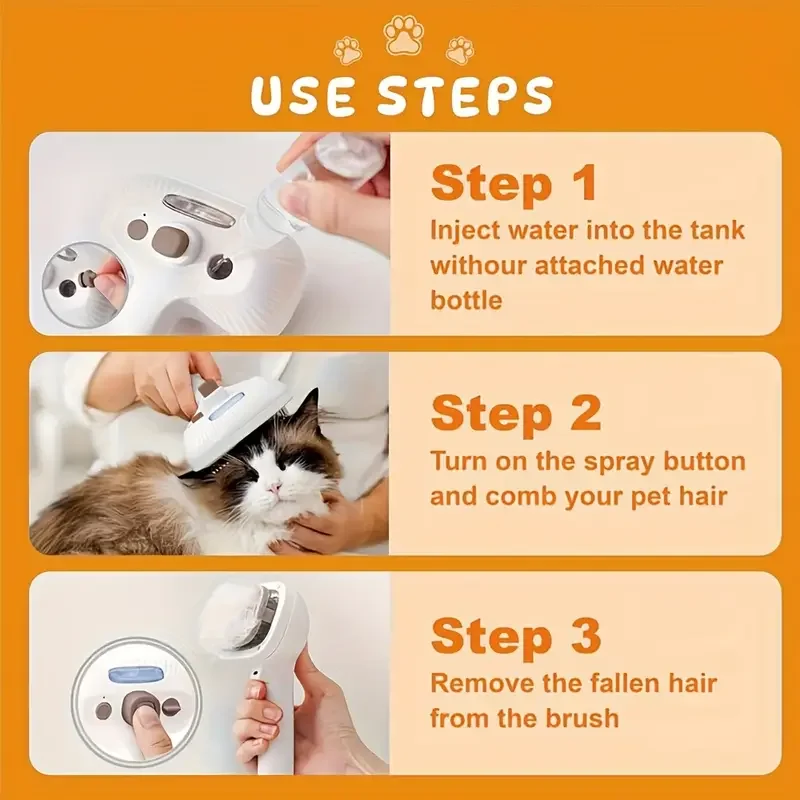 USE STEPS

Step 1
Inject water into the tank withour attached water bottle

Step 2
Turn on the spray button and comb your pet hair

Step 3
Remove the fallen hair from the brush