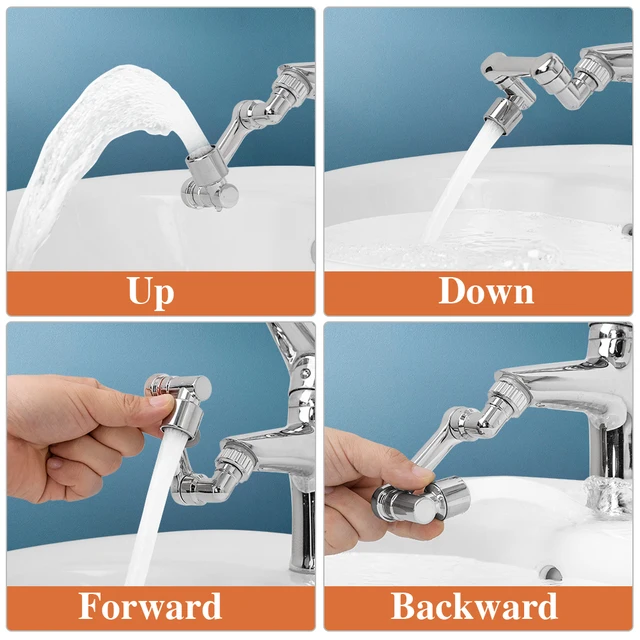 Up

Down

Forward

Backward