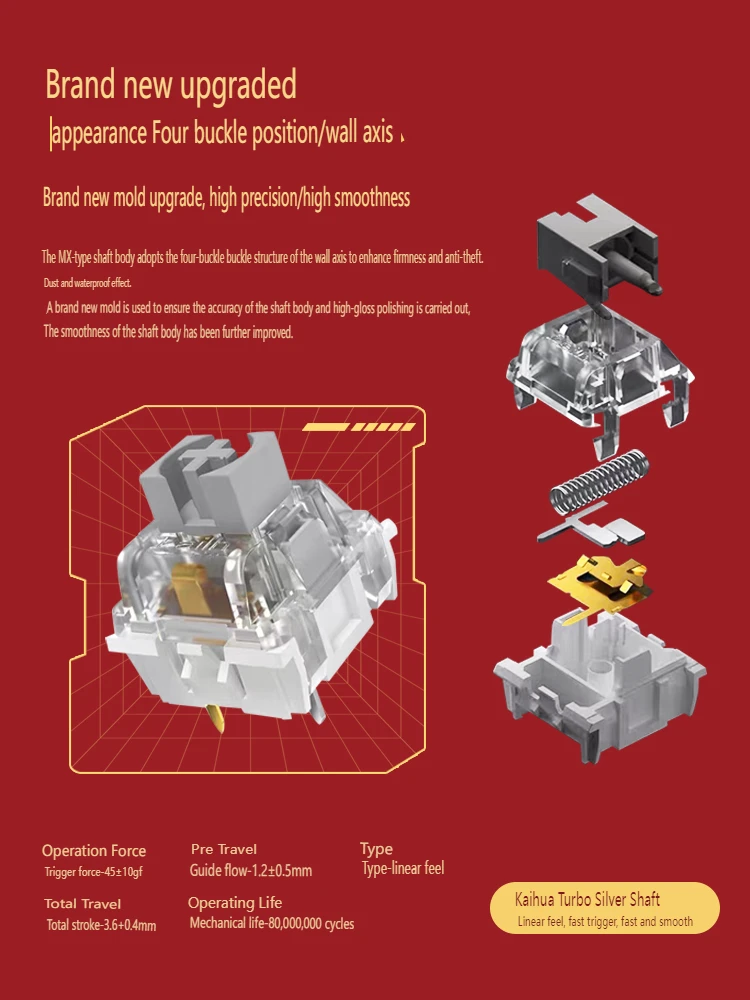 Brand new upgraded

appearance Four buckle position/wall axis

Brand new mold upgrade, high precision/high smoothness

The MX-type shaft body adopts the four-buckle buckle structure of the wall axis to enhance firmness and anti-theft. Dust and waterproof effect.

A brand new mold is used to ensure the accuracy of the shaft body and high-gloss polishing is carried out, The smoothness of the shaft body has been further improved.

Operation Force
Trigger force-45±10gf

Pre Travel
Guide flow-1.2±0.5mm

Type
Type-linear feel

Total Travel
Total stroke-3.6+0.4mm

Operating Life
Mechanical life-80,000,000 cycles

Kaihua Turbo Silver Shaft
Linear feel, fast trigger, fast and smooth