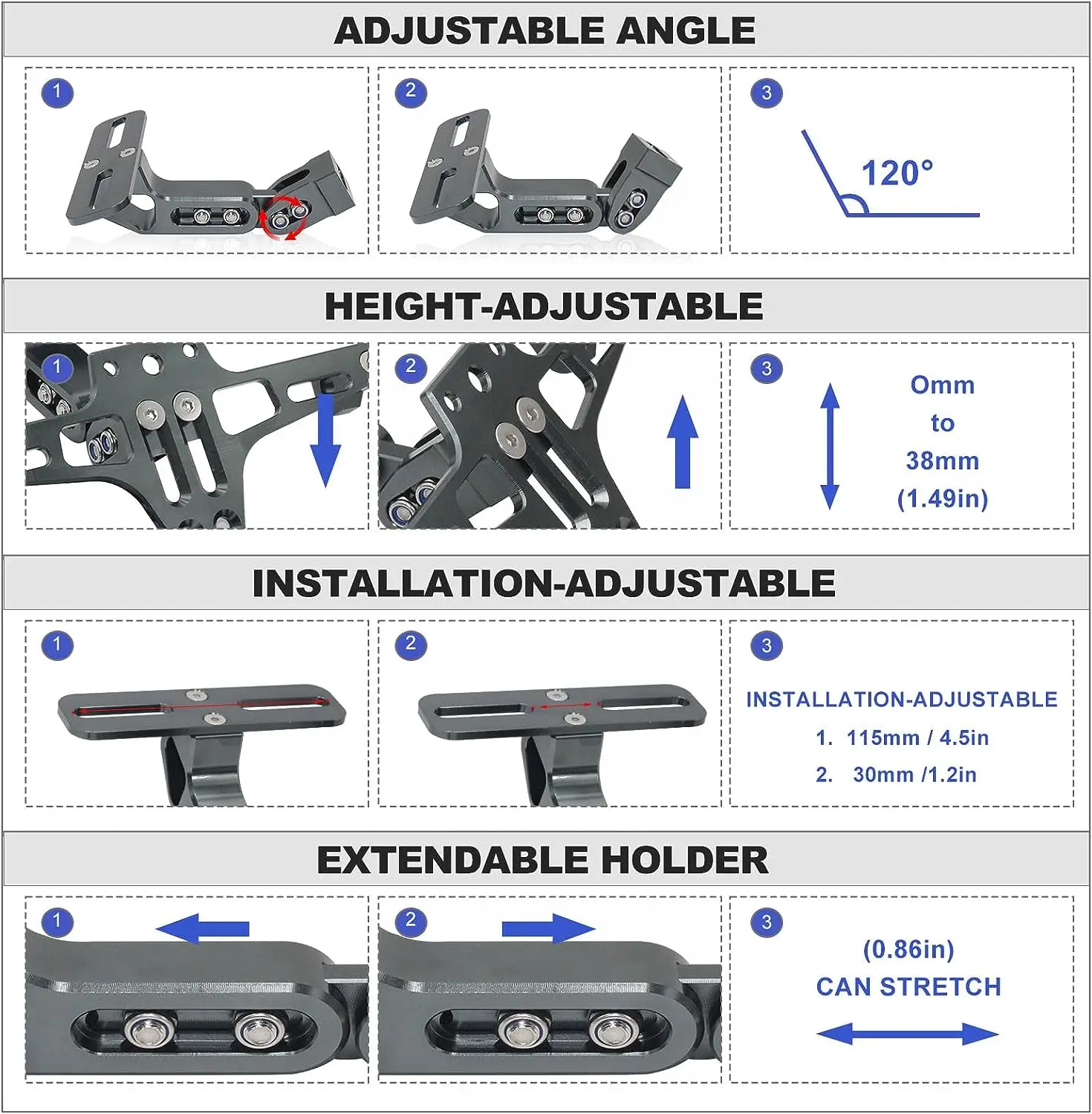 ADJUSTABLE ANGLE

1

2

3

120°

HEIGHT-ADJUSTABLE

1

2

3

Omm
to
38mm
(1.49in)

INSTALLATION-ADJUSTABLE

1

2

3

INSTALLATION-ADJUSTABLE
1. 115mm / 4.5in
2. 30mm /1.2in

EXTENDABLE HOLDER

1

2

3

(0.86in)
CAN STRETCH