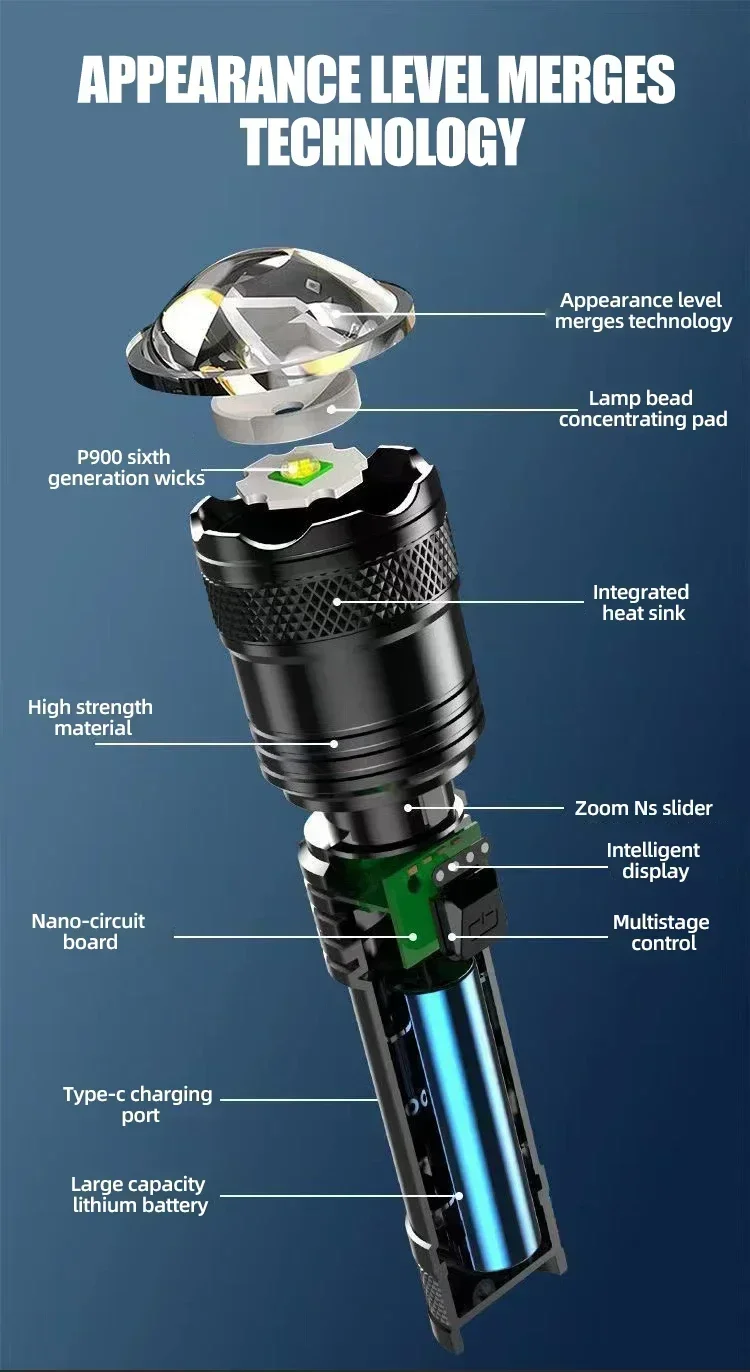 APPEARANCE LEVEL MERGES TECHNOLOGY

Appearance level merges technology

Lamp bead concentrating pad

P900 sixth generation wicks

Integrated heat sink

High strength material

Zoom Ns slider

Intelligent display

Nano-circuit board

Multistage control

Type-c charging port

Large capacity lithium battery