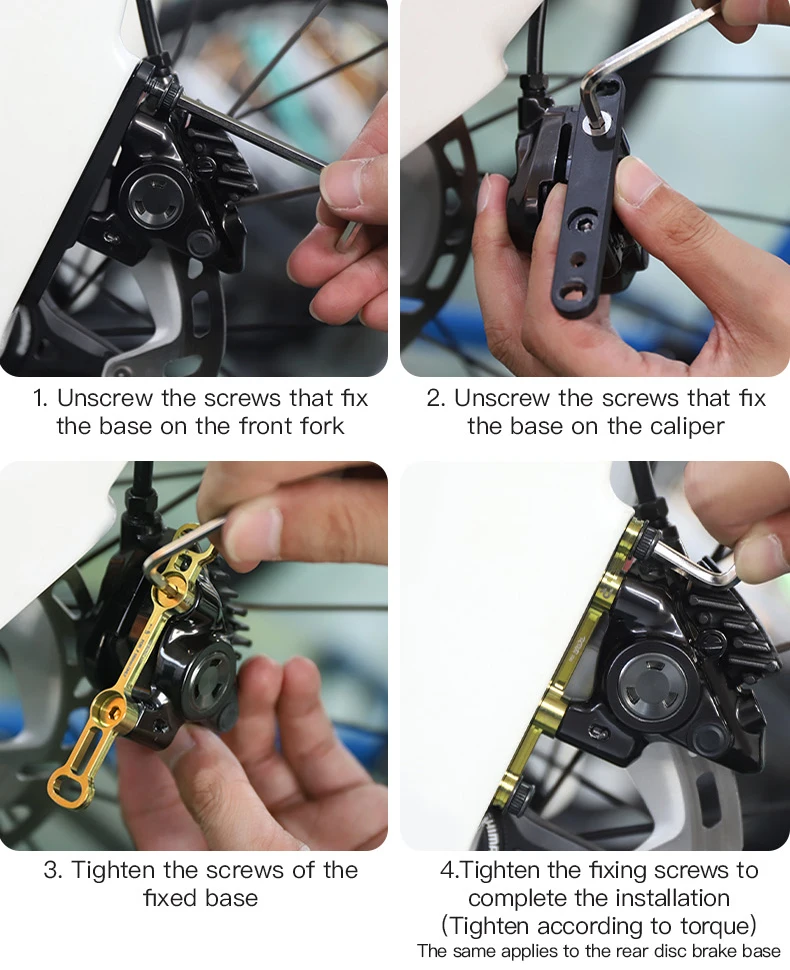 1. Unscrew the screws that fix the base on the front fork

2. Unscrew the screws that fix the base on the caliper

3. Tighten the screws of the fixed base

4.Tighten the fixing screws to complete the installation (Tighten according to torque)
The same applies to the rear disc brake base