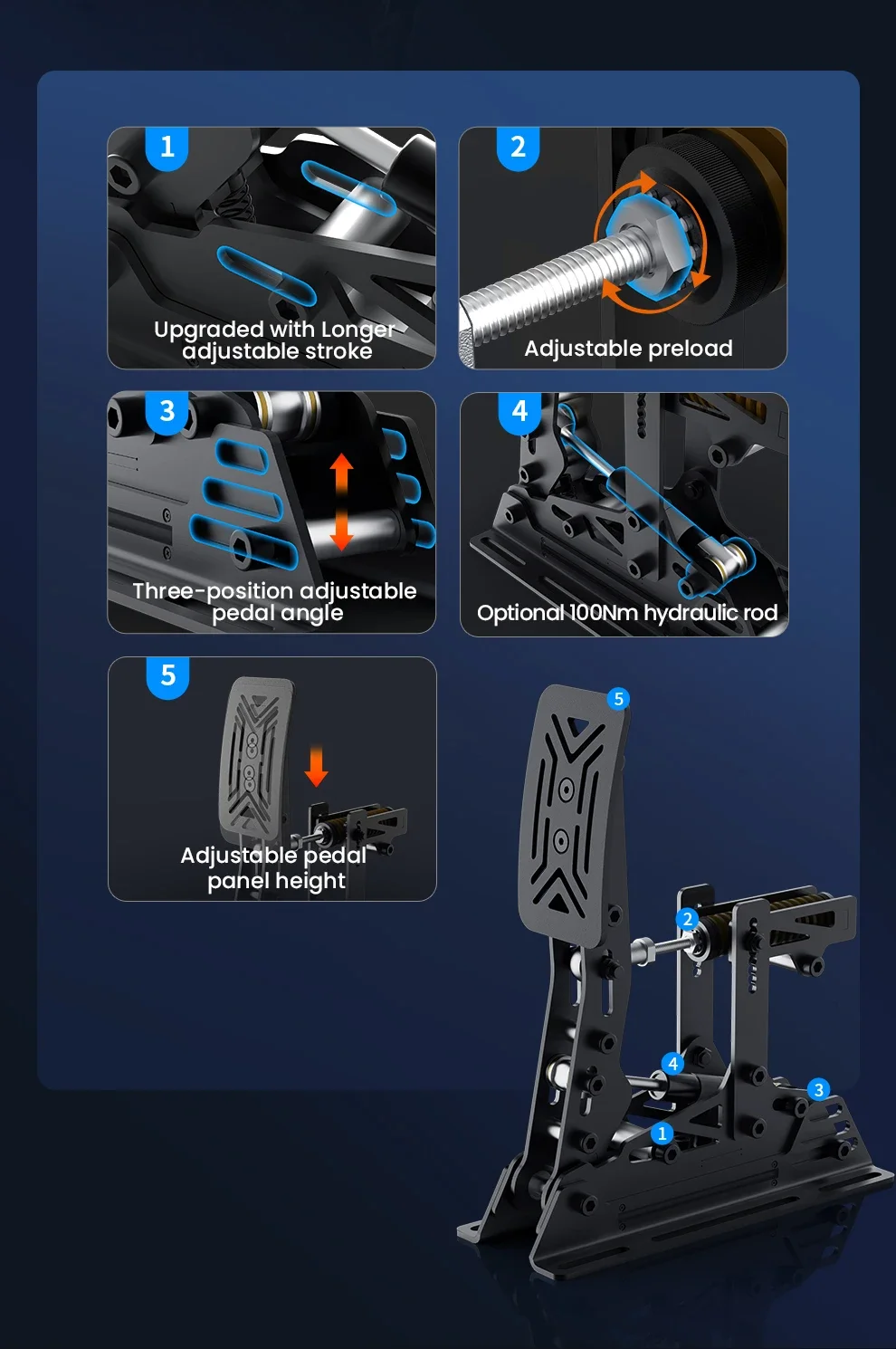 1

Upgraded with Longer adjustable stroke

2

Adjustable preload

3

Three-position adjustable pedal angle

4

Optional 100Nm hydraulic rod

5

Adjustable pedal panel height

5

2

4

3

1