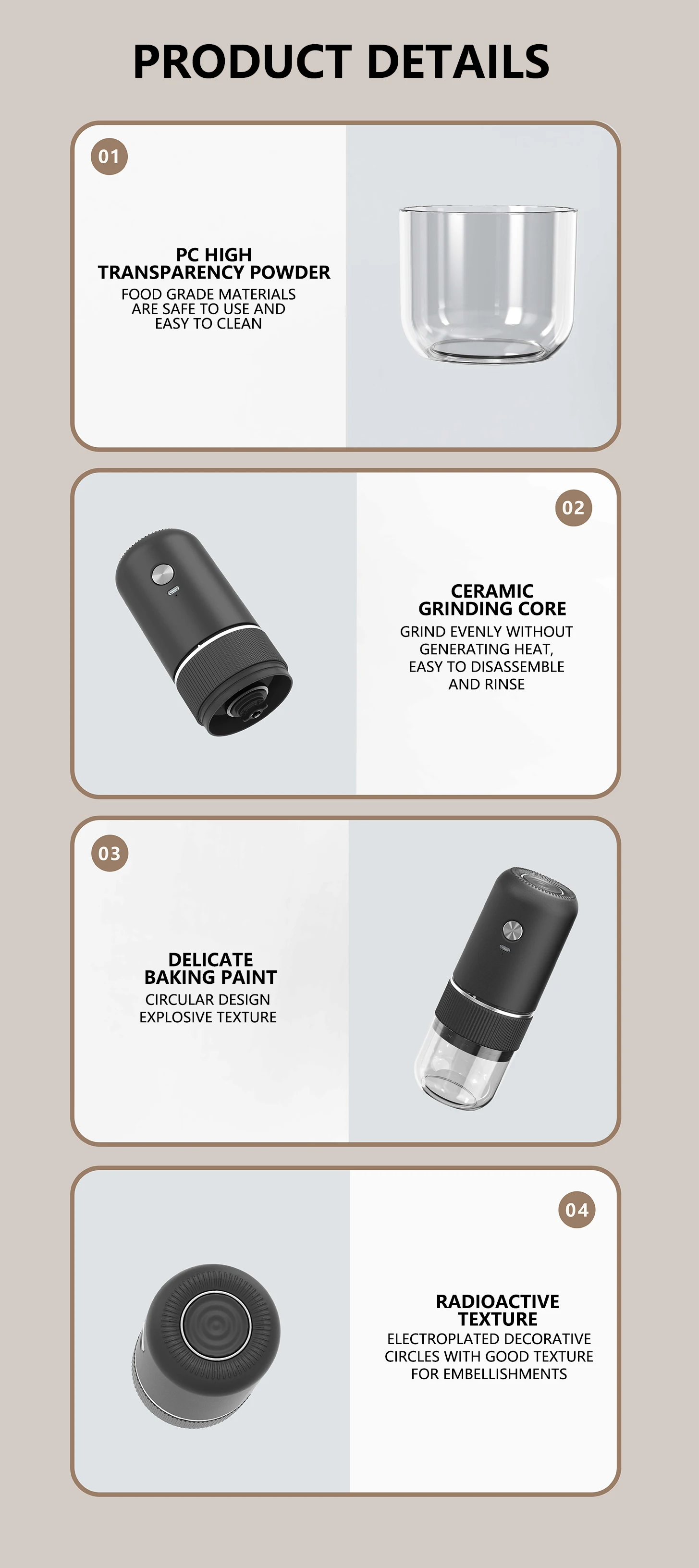 PRODUCT DETAILS

01

PC HIGH TRANSPARENCY POWDER
FOOD GRADE MATERIALS ARE SAFE TO USE AND EASY TO CLEAN

02

CERAMIC GRINDING CORE
GRIND EVENLY WITHOUT GENERATING HEAT, EASY TO DISASSEMBLE AND RINSE

03

DELICATE BAKING PAINT
CIRCULAR DESIGN EXPLOSIVE TEXTURE

04

RADIOACTIVE TEXTURE
ELECTROPLATED DECORATIVE CIRCLES WITH GOOD TEXTURE FOR EMBELLISHMENTS