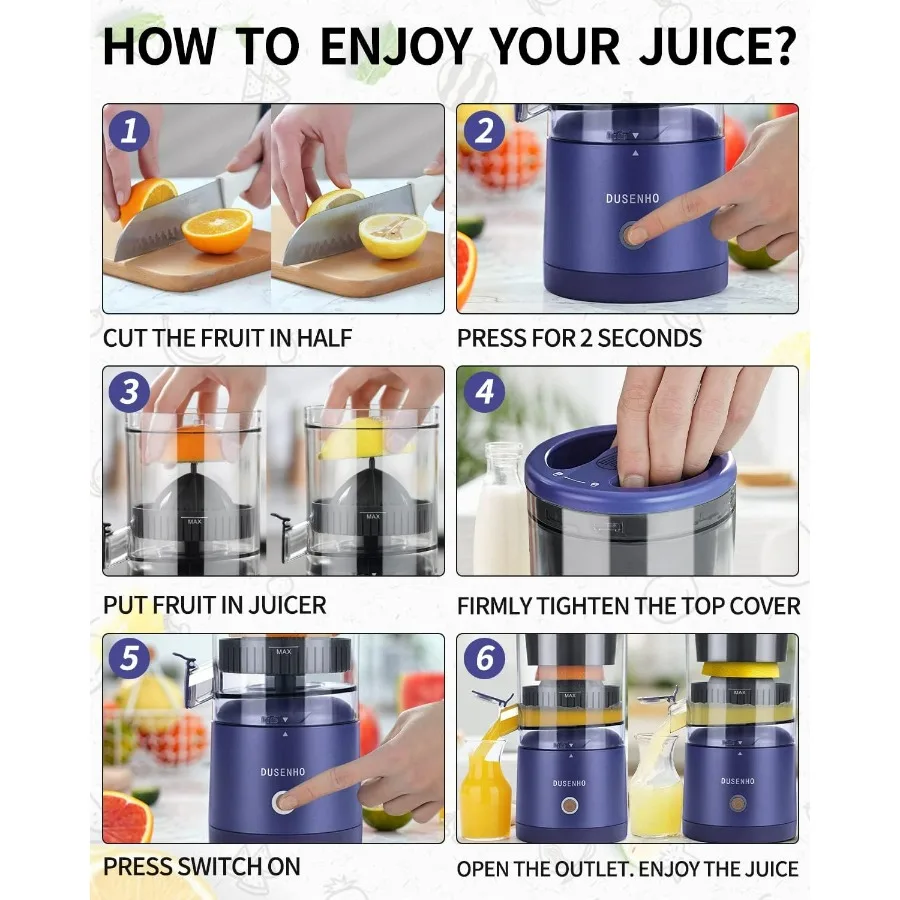 HOW TO ENJOY YOUR JUICE?

1

CUT THE FRUIT IN HALF

2

DUSENHO

PRESS FOR 2 SECONDS

3

MAX

MAX

PUT FRUIT IN JUICER

4

FIRMLY TIGHTEN THE TOP COVER

5

MAX

DUSENHO

PRESS SWITCH ON

6

MAX

DUSENHO

DUSENHO

OPEN THE OUTLET. ENJOY THE JUICE