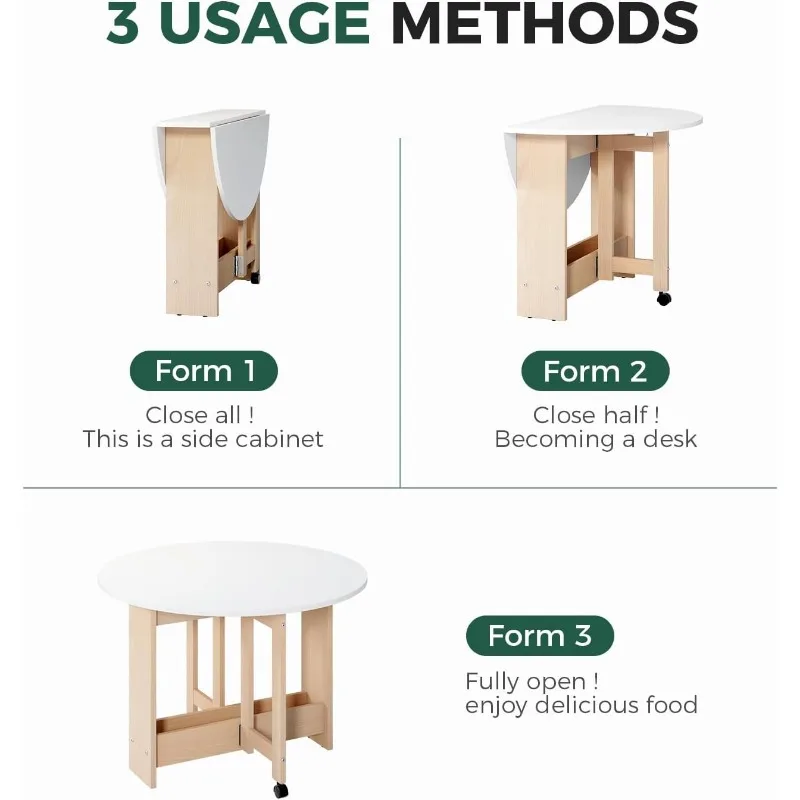 3 USAGE METHODS

Form 1
Close all !
This is a side cabinet

Form 2
Close half !
Becoming a desk

Form 3
Fully open !
enjoy delicious food